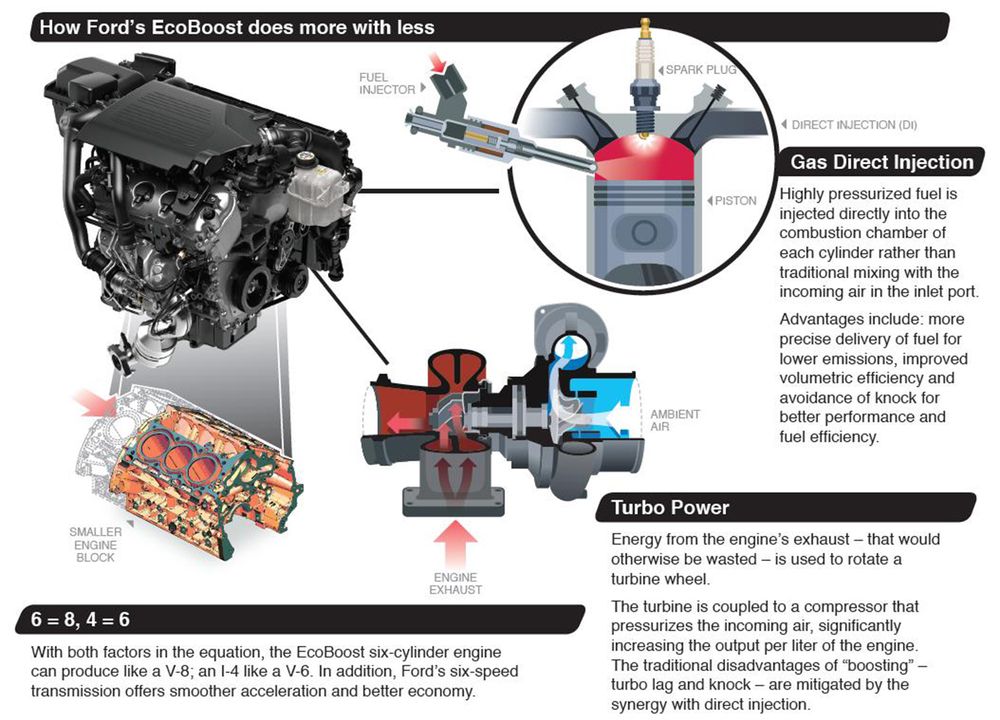 How Ford's EcoBoost does more with less

FUEL INJECTOR

SPARK PLUG

DIRECT INJECTION (DI)

PISTON

Gas Direct Injection

Highly pressurized fuel is injected directly into the combustion chamber of each cylinder rather than traditional mixing with the incoming air in the inlet port.

Advantages include: more precise delivery of fuel for lower emissions, improved volumetric efficiency and avoidance of knock for better performance and fuel efficiency.

AMBIENT AIR

SMALLER ENGINE BLOCK

ENGINE EXHAUST

Turbo Power

Energy from the engine's exhaust – that would otherwise be wasted – is used to rotate a turbine wheel.

The turbine is coupled to a compressor that pressurizes the incoming air, significantly increasing the output per liter of the engine. The traditional disadvantages of "boosting" – turbo lag and knock – are mitigated by the synergy with direct injection.

6 = 8, 4 = 6

With both factors in the equation, the EcoBoost six-cylinder engine can produce like a V-8; an I-4 like a V-6. In addition, Ford's six-speed transmission offers smoother acceleration and better economy.