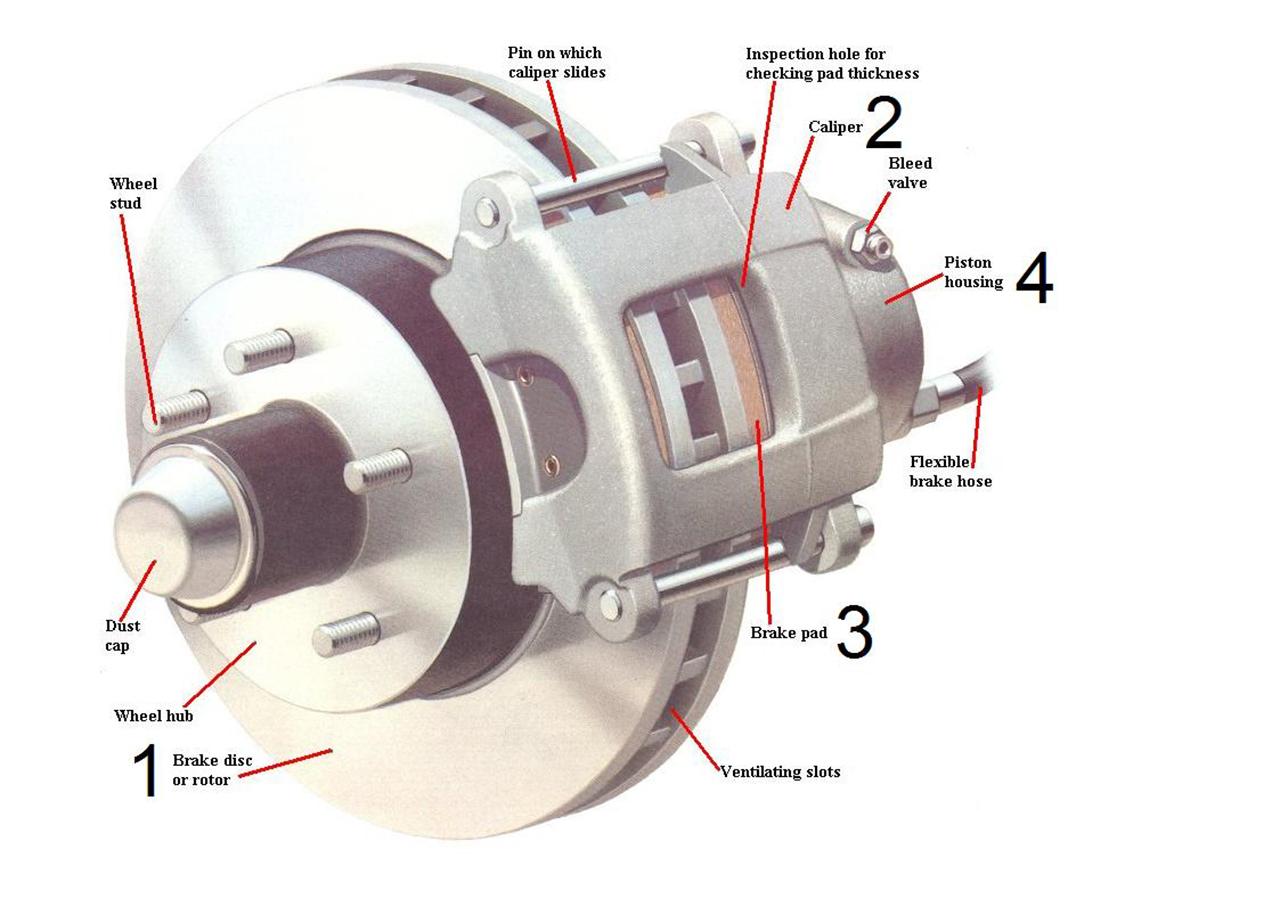 Pin on which caliper slides

Inspection hole for checking pad thickness

Caliper 2

Bleed valve

Wheel stud

Piston housing 4

Flexible brake hose

Dust cap

Brake pad 3

Wheel hub

1 Brake disc or rotor

Ventilating slots