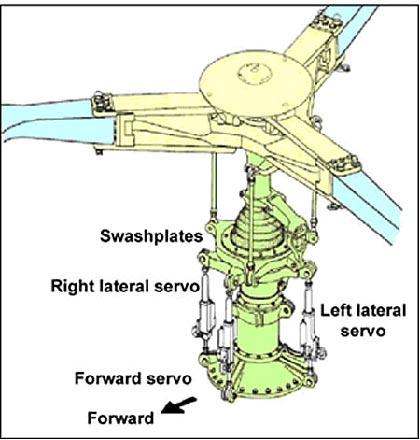 Swashplates

Right lateral servo

Left lateral servo

Forward servo

Forward