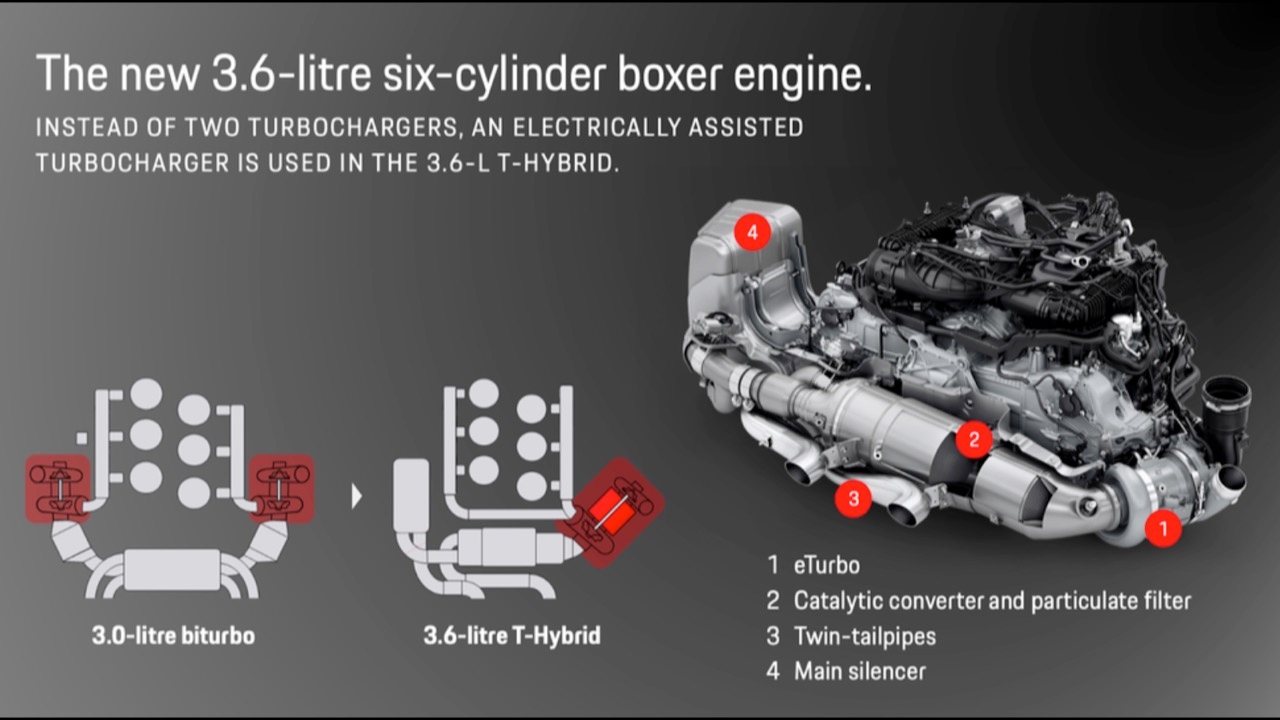 The new 3.6-litre six-cylinder boxer engine.

INSTEAD OF TWO TURBOCHARGERS, AN ELECTRICALLY ASSISTED TURBOCHARGER IS USED IN THE 3.6-L T-HYBRID.

4

2

3

1

3.0-litre biturbo

3.6-litre T-Hybrid

1 eTurbo
2 Catalytic converter and particulate filter
3 Twin-tailpipes
4 Main silencer