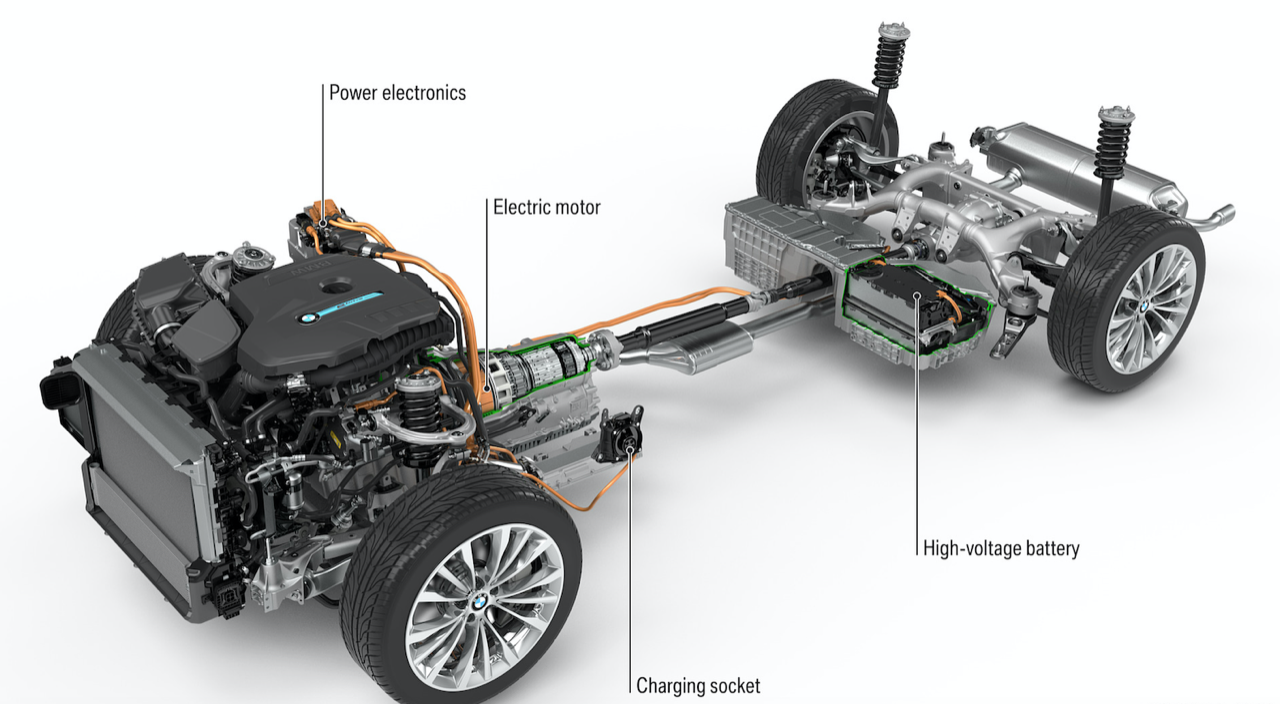 Power electronics

Electric motor

High-voltage battery

Charging socket