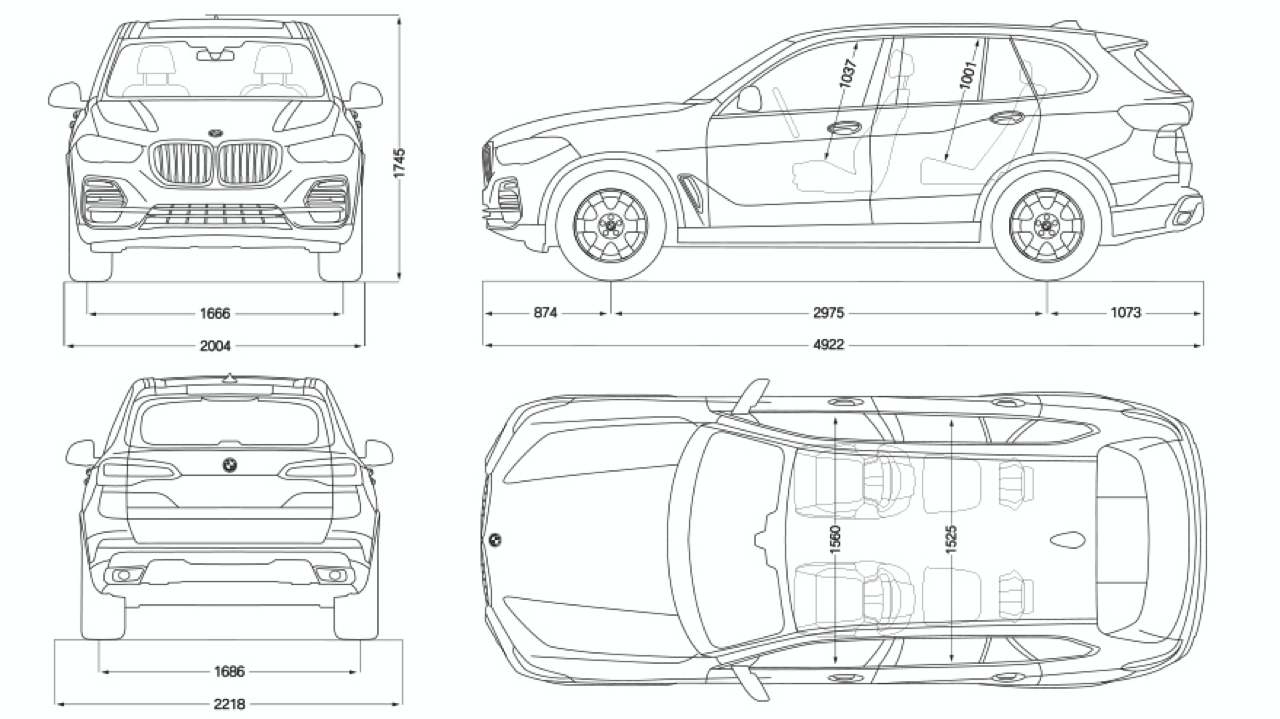 1745
1666
2004
1037
1001
874
2975
1073
4922
1686
2218
1560
1525