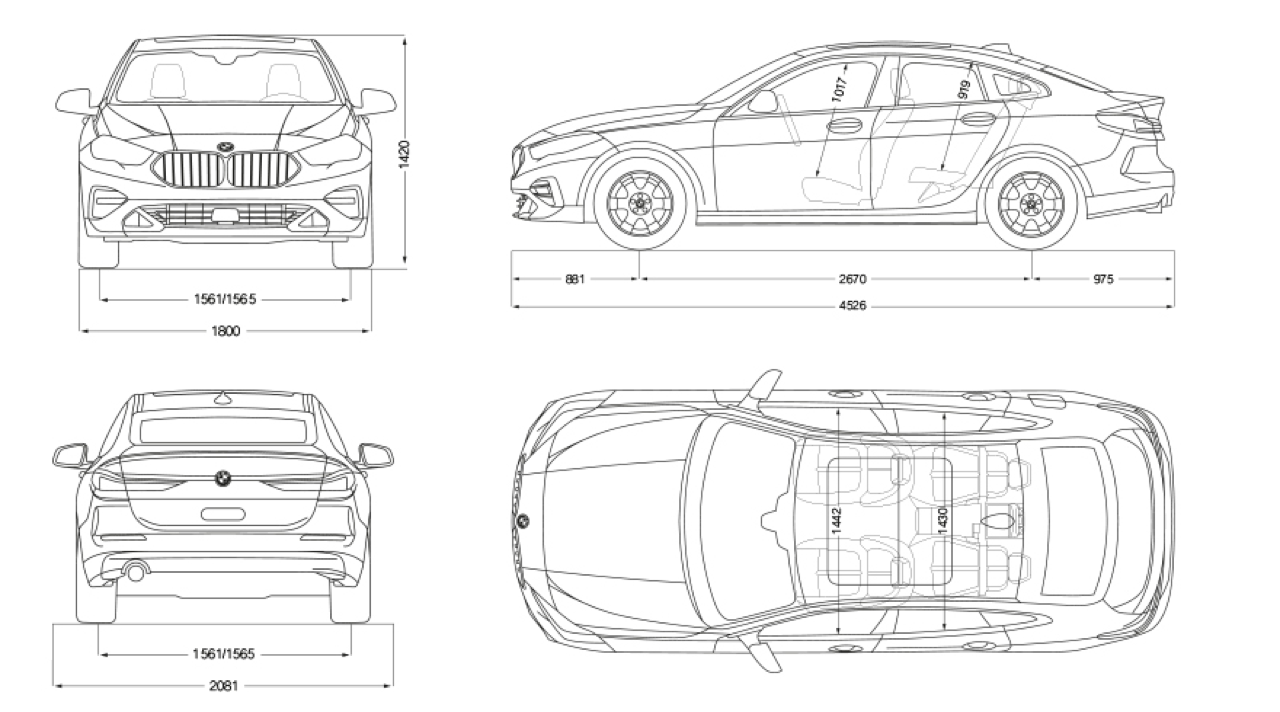 1420

1561/1565

1800

1017

919

881

2670

975

4526

1561/1565

2081

1442

1430