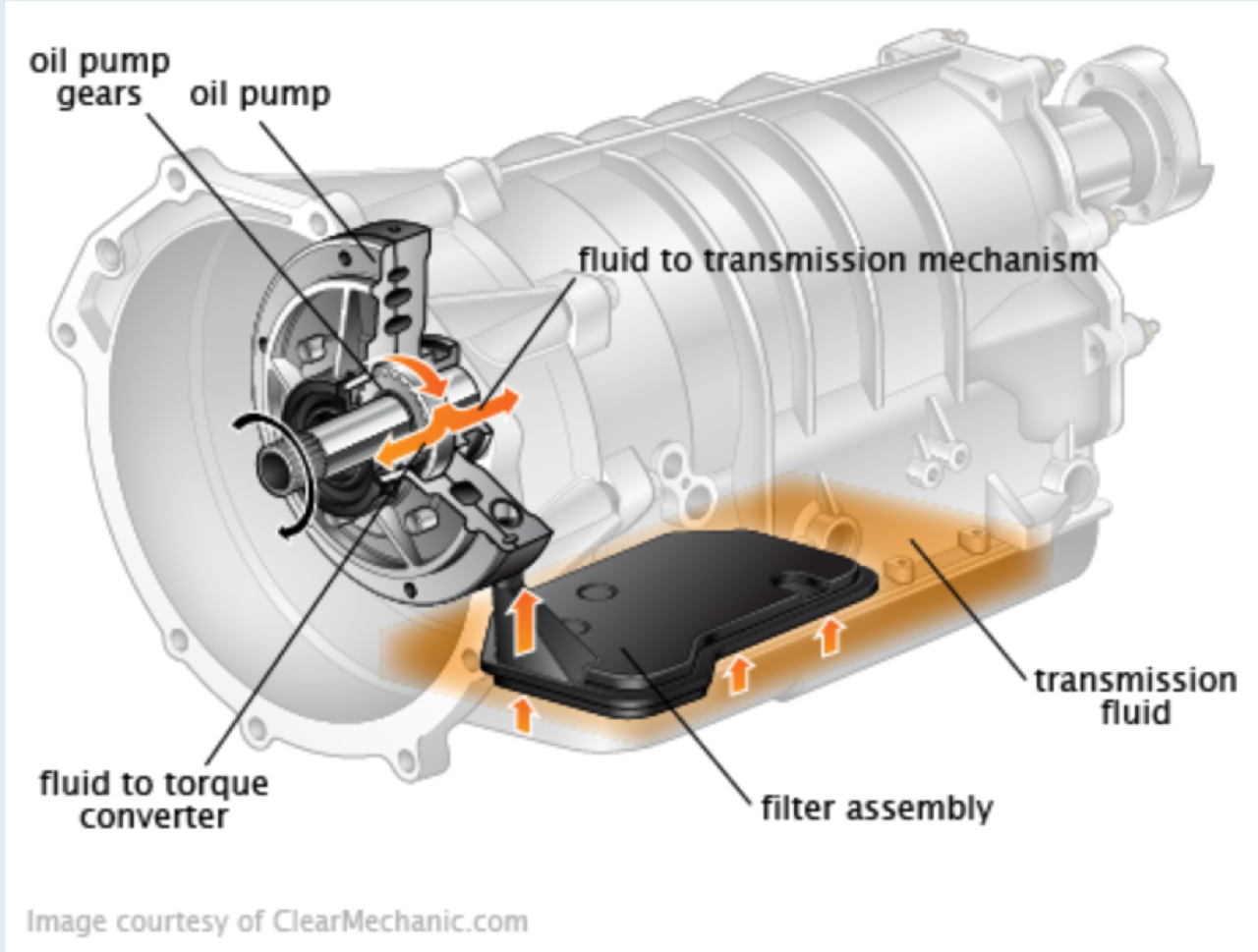 oil pump gears

oil pump

fluid to transmission mechanism

transmission fluid

fluid to torque converter

filter assembly

Image courtesy of ClearMechanic.com