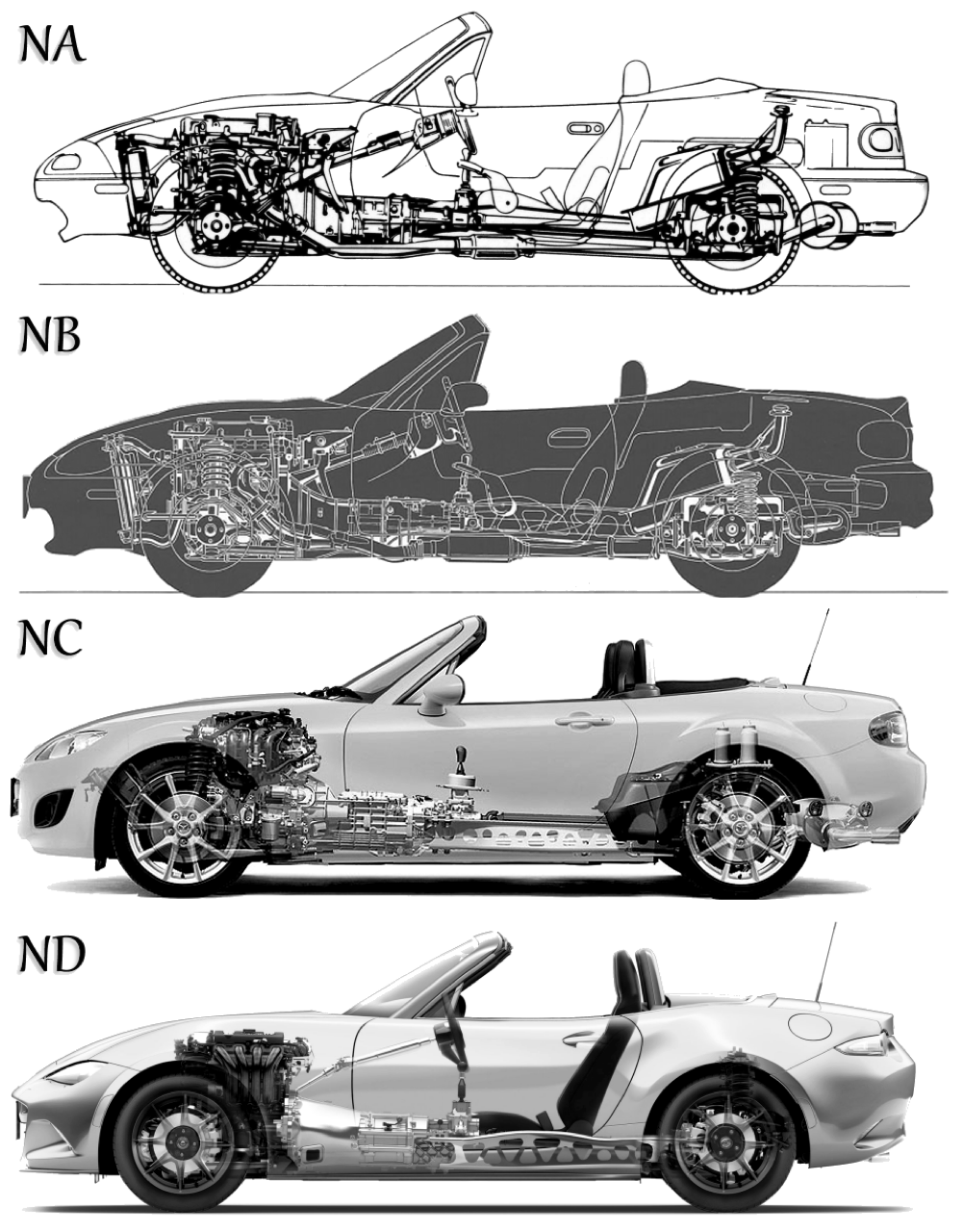 NA

NB

NC

ND