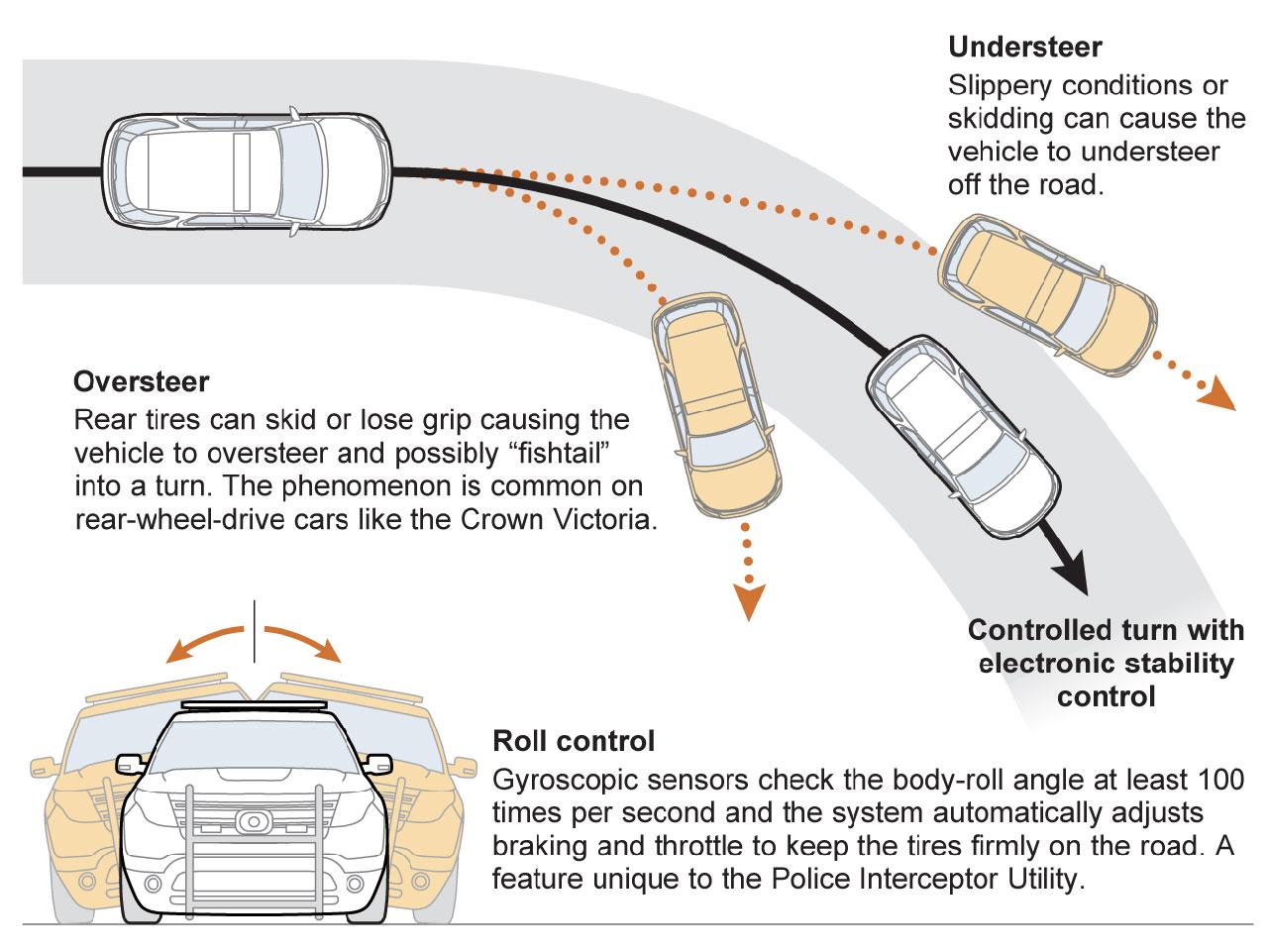 Understeer
Slippery conditions or skidding can cause the vehicle to understeer off the road.

Oversteer
Rear tires can skid or lose grip causing the vehicle to oversteer and possibly “fishtail” into a turn. The phenomenon is common on rear-wheel-drive cars like the Crown Victoria.

Controlled turn with electronic stability control

Roll control
Gyroscopic sensors check the body-roll angle at least 100 times per second and the system automatically adjusts braking and throttle to keep the tires firmly on the road. A feature unique to the Police Interceptor Utility.