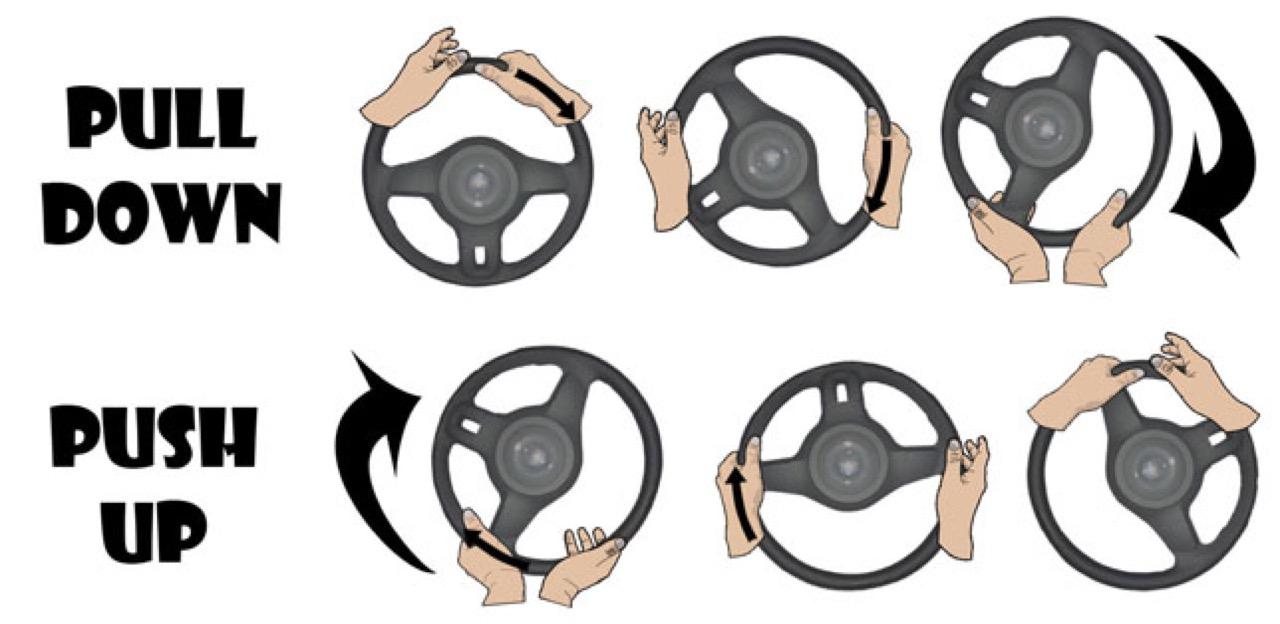 PULL DOWN

PUSH UP