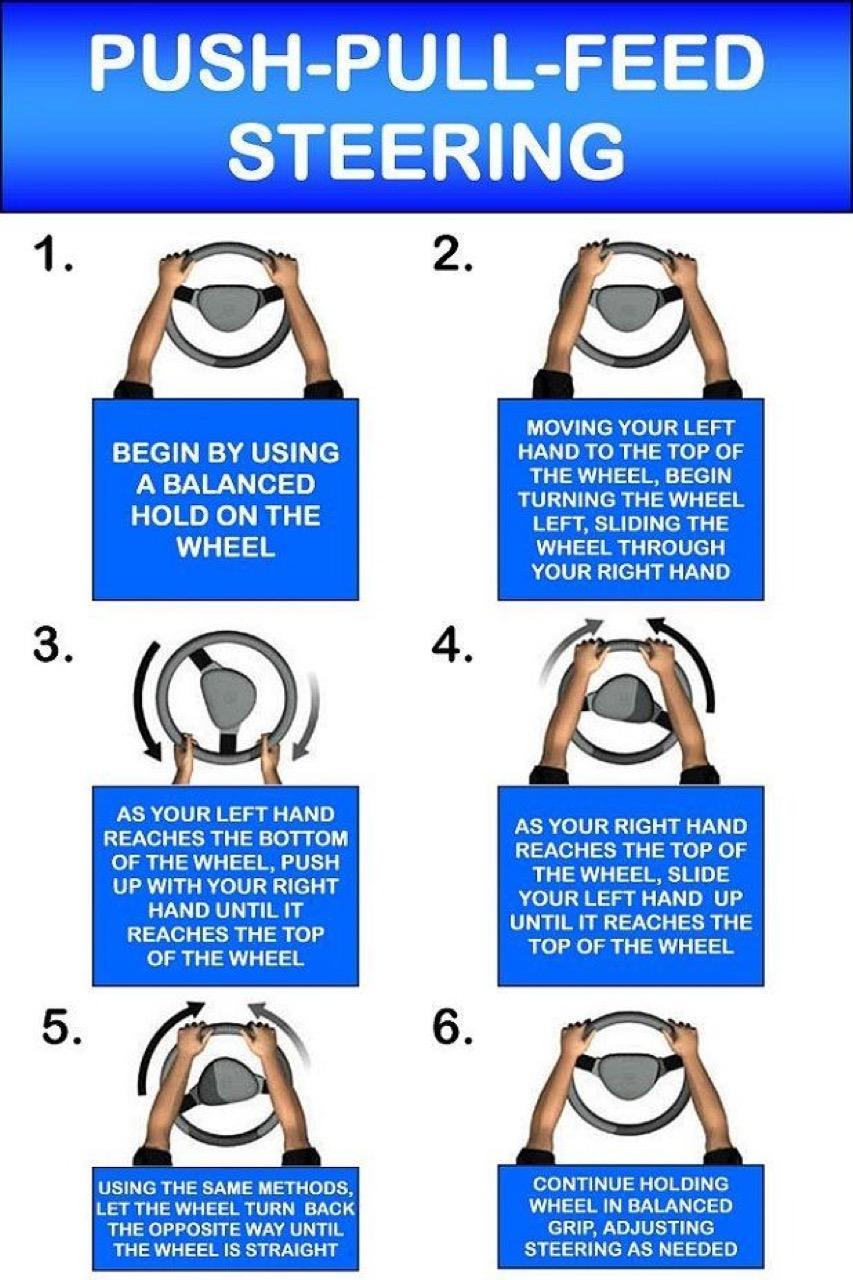 PUSH-PULL-FEED STEERING

1.

BEGIN BY USING A BALANCED HOLD ON THE WHEEL

2.

MOVING YOUR LEFT HAND TO THE TOP OF THE WHEEL, BEGIN TURNING THE WHEEL LEFT, SLIDING THE WHEEL THROUGH YOUR RIGHT HAND

3.

AS YOUR LEFT HAND REACHES THE BOTTOM OF THE WHEEL, PUSH UP WITH YOUR RIGHT HAND UNTIL IT REACHES THE TOP OF THE WHEEL

4.

AS YOUR RIGHT HAND REACHES THE TOP OF THE WHEEL, SLIDE YOUR LEFT HAND UP UNTIL IT REACHES THE TOP OF THE WHEEL

5.

USING THE SAME METHODS, LET THE WHEEL TURN BACK THE OPPOSITE WAY UNTIL THE WHEEL IS STRAIGHT

6.

CONTINUE HOLDING WHEEL IN BALANCED GRIP, ADJUSTING STEERING AS NEEDED