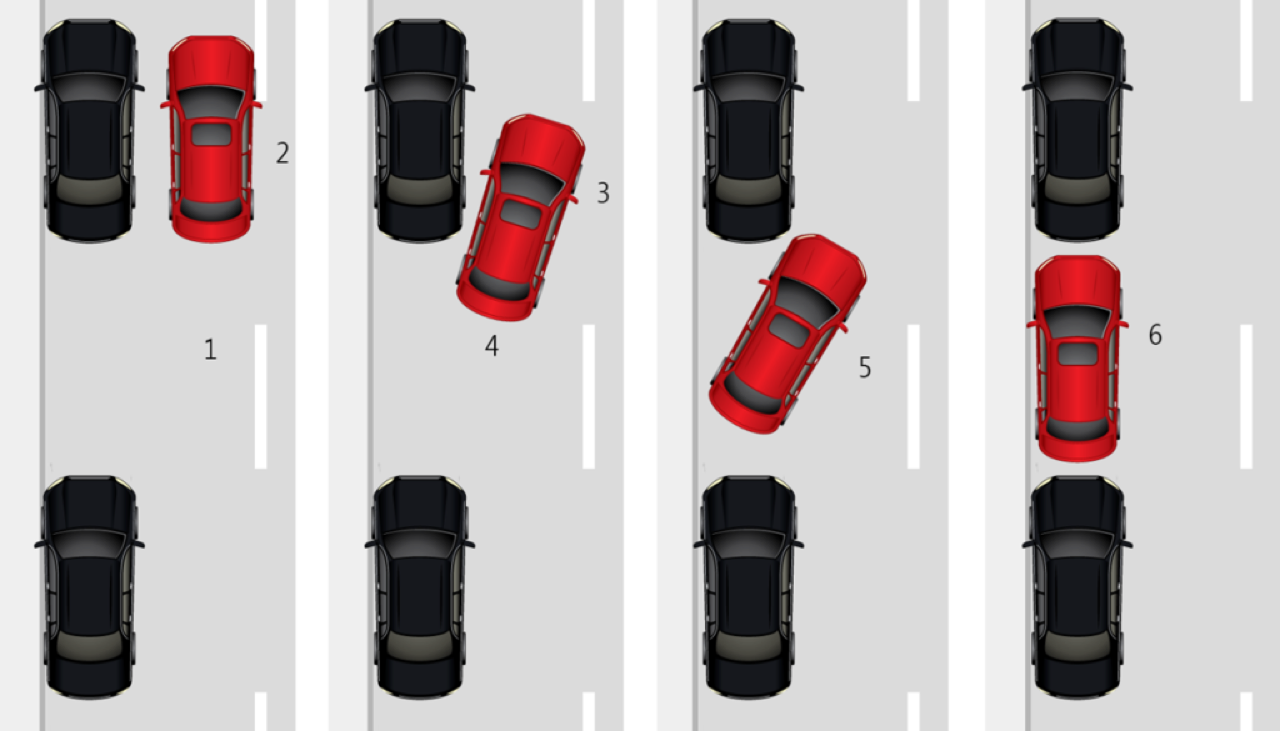 2
1
3
4
5
6