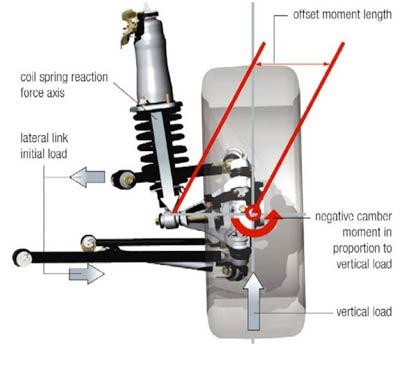 offset moment length

coil spring reaction force axis

lateral link initial load

negative camber moment in proportion to vertical load

vertical load