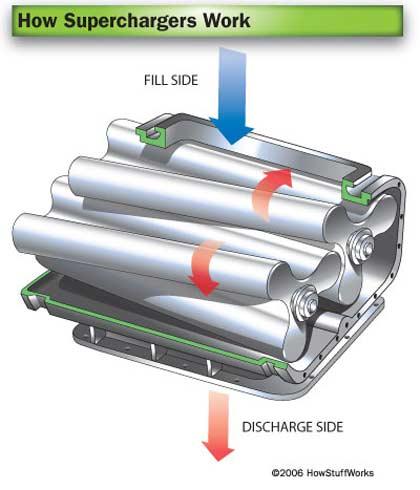 How Superchargers Work

FILL SIDE

DISCHARGE SIDE

©2006 HowStuffWorks