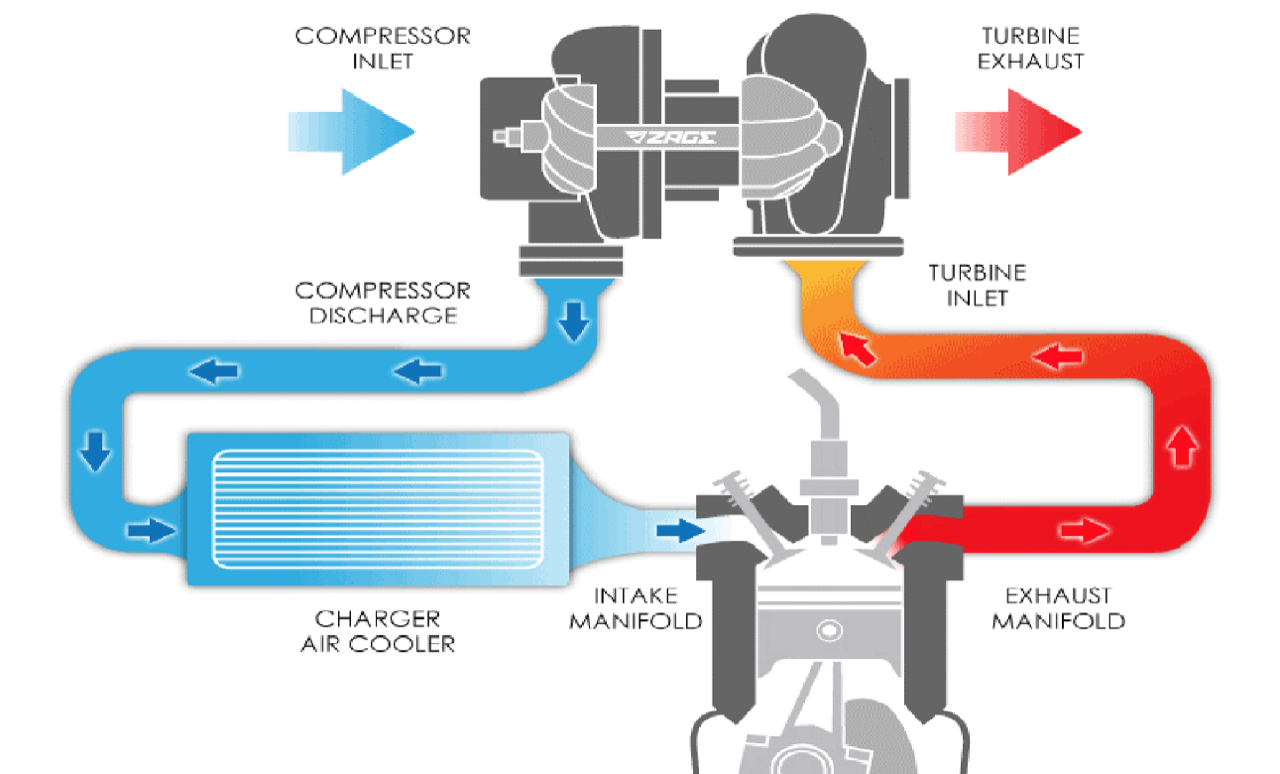 COMPRESSOR INLET

ZAGE

TURBINE EXHAUST

COMPRESSOR DISCHARGE

TURBINE INLET

CHARGER AIR COOLER

INTAKE MANIFOLD

EXHAUST MANIFOLD