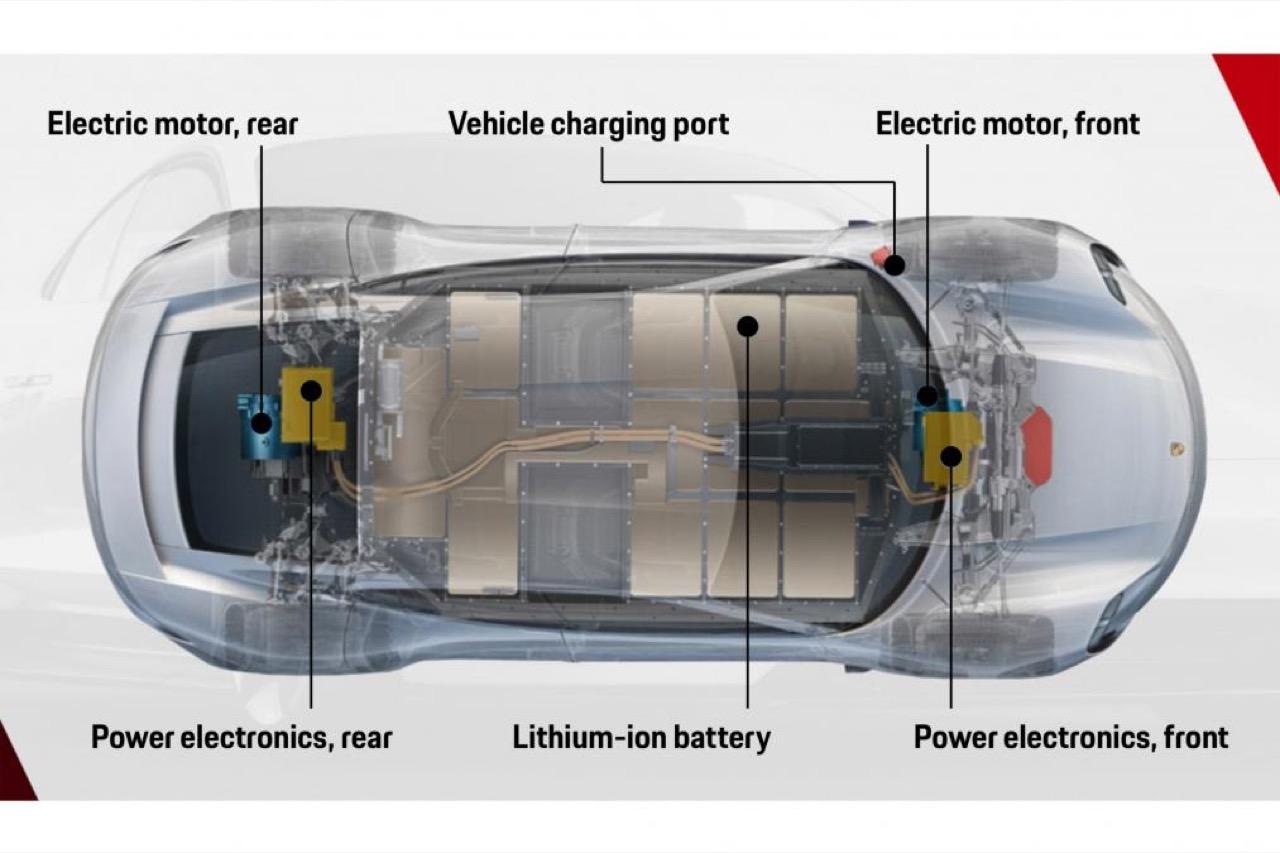 Electric motor, rear

Vehicle charging port

Electric motor, front

Power electronics, rear

Lithium-ion battery

Power electronics, front