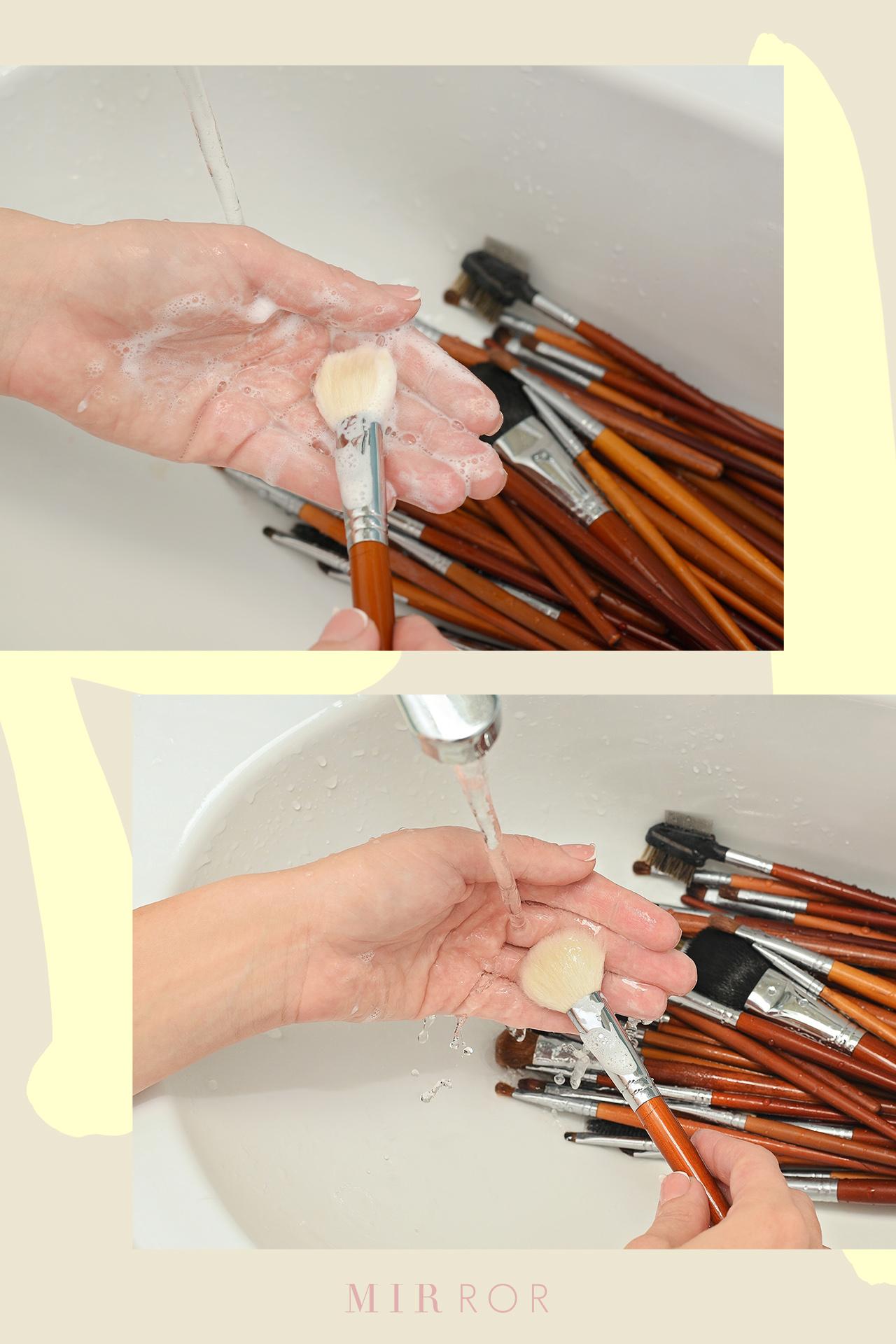 MIRROR