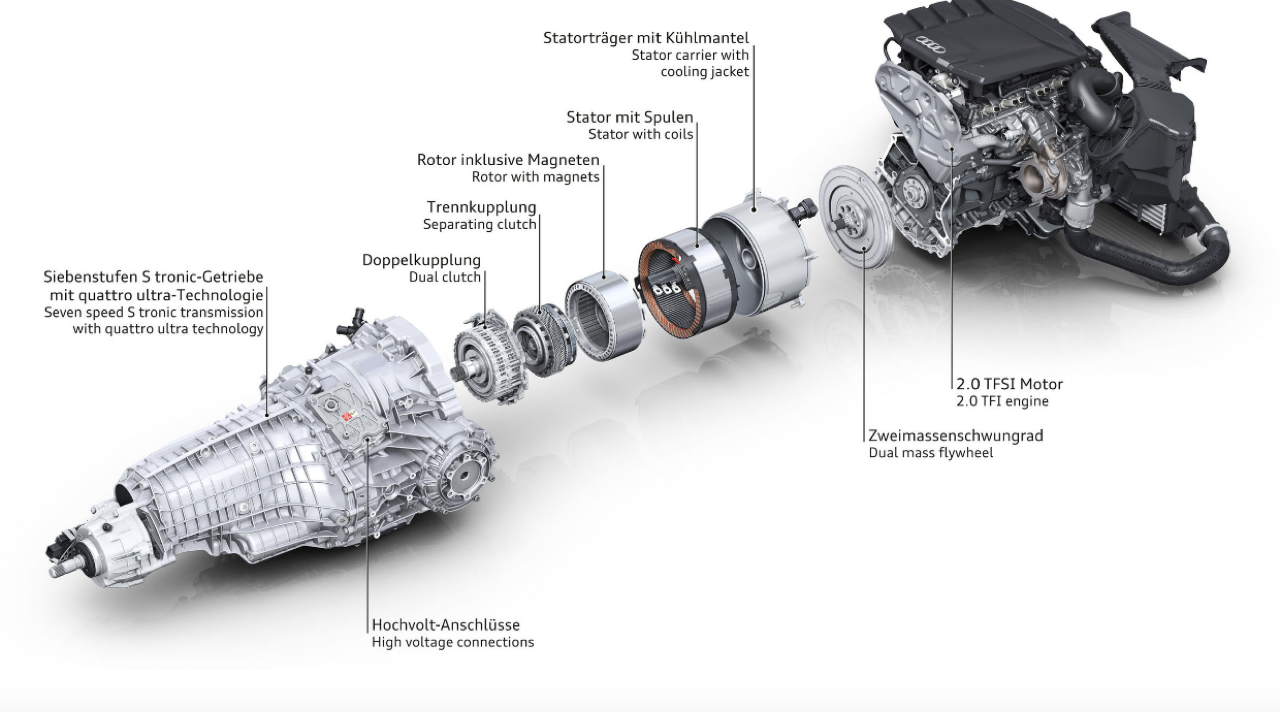 Statorträger mit Kühlmantel
Stator carrier with cooling jacket

Stator mit Spulen
Stator with coils

Rotor inklusive Magneten
Rotor with magnets

Trennkupplung
Separating clutch

Doppelkupplung
Dual clutch

Siebenstufen S tronic-Getriebe mit quattro ultra-Technologie
Seven speed S tronic transmission with quattro ultra technology

2.0 TFSI Motor
2.0 TFI engine

Zweimassenschwungrad
Dual mass flywheel

Hochvolt-Anschlüsse
High voltage connections