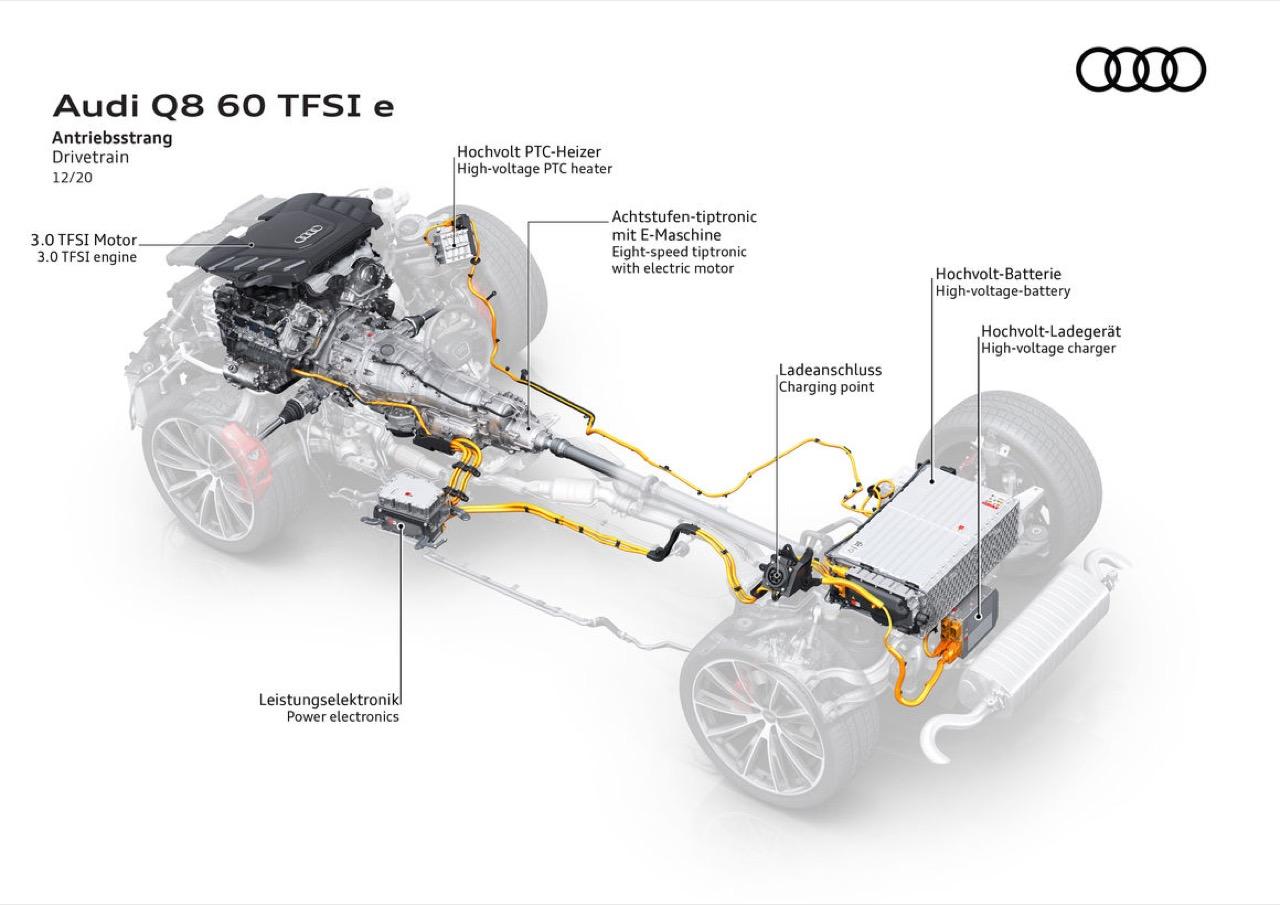 Audi Q8 60 TFSI e
Antriebsstrang
Drivetrain
12/20

3.0 TFSI Motor
3.0 TFSI engine

Hochvolt PTC-Heizer
High-voltage PTC heater

Achtstufen-tiptronic mit E-Maschine
Eight-speed tiptronic with electric motor

Hochvolt-Batterie
High-voltage-battery

Hochvolt-Ladegerät
High-voltage charger

Ladeanschluss
Charging point

Leistungselektronik
Power electronics