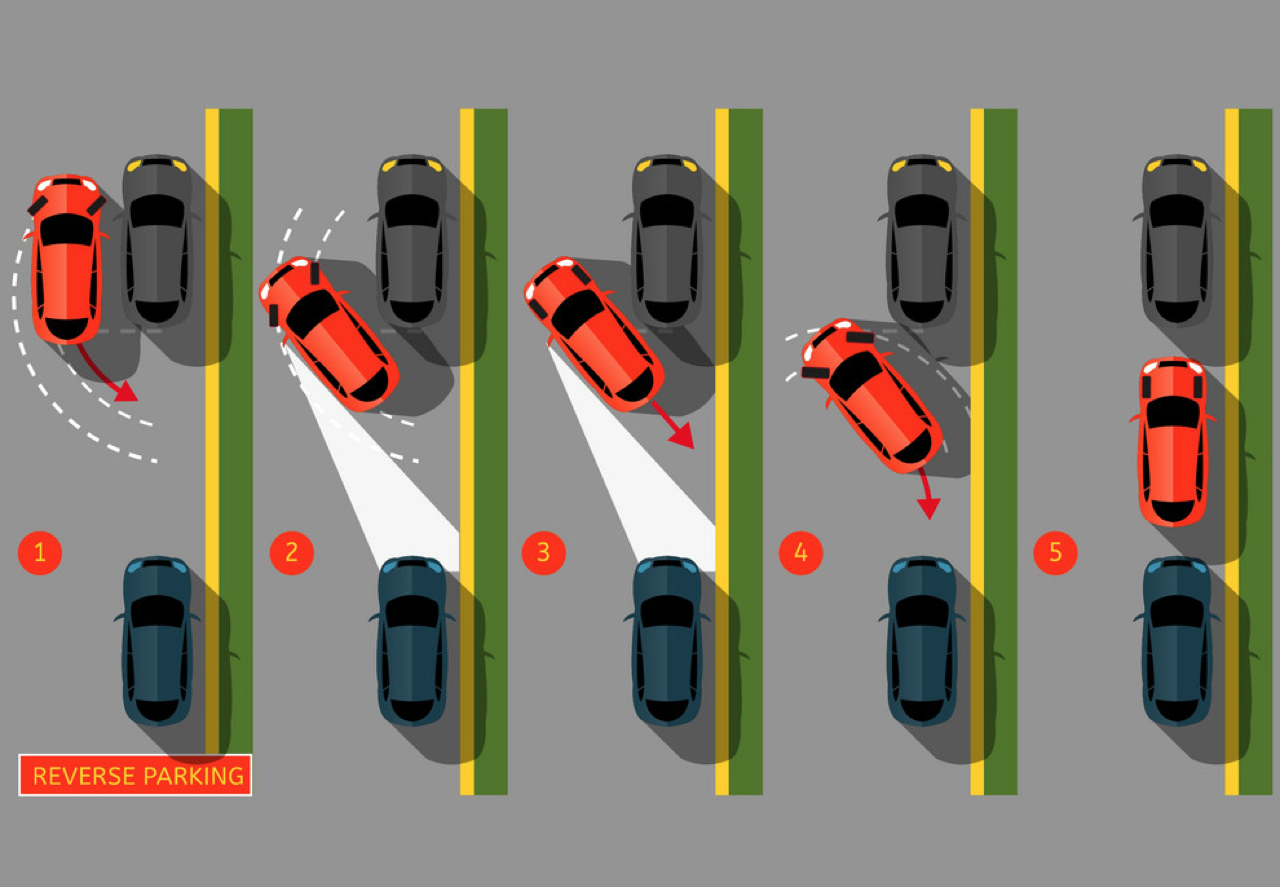 1

2

3

4

5

REVERSE PARKING