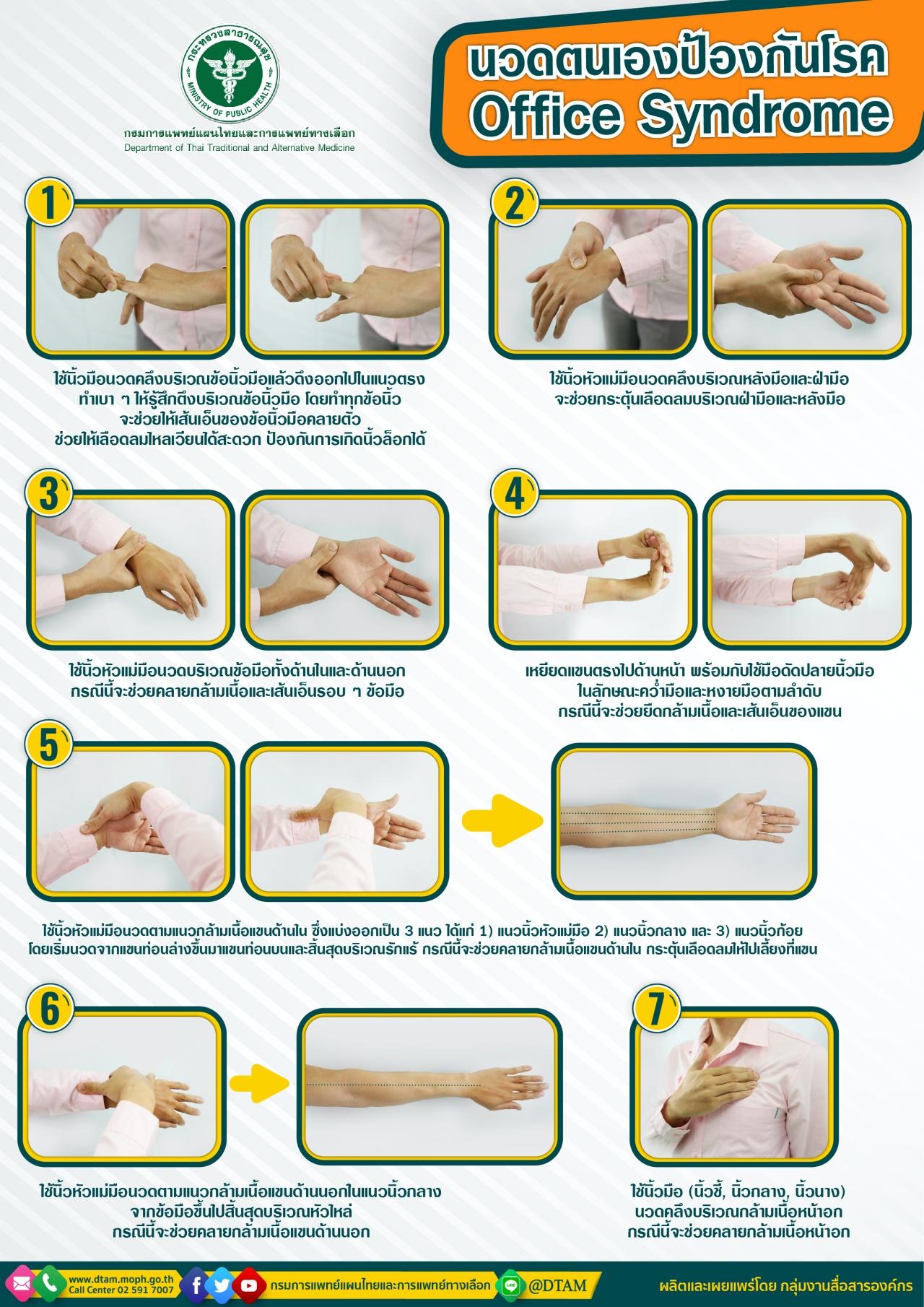 กระทรวงสาธารณสุข
MINISTRY OF PUBLIC HEALTH
กรมการแพทย์แผนไทยและการแพทย์ทางเลือก
Department of Thai Traditional and Alternative Medicine

นวดตนเองป้องกันโรค
Office Syndrome

1

ใช้นิ้วมือนวดคลึงบริเวณข้อนิ้วมือแล้วดึงออกไปในแนวตรง ทำเบา ๆ ให้รู้สึกตึงบริเวณข้อนิ้วมือ โดยทำทุกข้อนิ้ว จะช่วยให้เส้นเอ็นของข้อนิ้วมือคลายตัว ช่วยให้เลือดลมไหลเวียนได้สะดวก ป้องกันการเกิดนิ้วล็อกได้

2

ใช้นิ้วหัวแม่มือนวดคลึงบริเวณหลังมือและฝ่ามือ จะช่วยกระตุ้นเลือดลมบริเวณฝ่ามือและหลังมือ

3

ใช้นิ้วหัวแม่มือนวดบริเวณข้อมือทั้งด้านในและด้านนอก กรณีนี้จะช่วยคลายกล้ามเนื้อและเส้นเอ็นรอบ ๆ ข้อมือ

4

เหยียดแขนตรงไปด้านหน้า พร้อมกับใช้มือดัดปลายนิ้วมือ ในลักษณะคว่ำมือและหงายมือตามลำดับ กรณีนี้จะช่วยยืดกล้ามเนื้อและเส้นเอ็นของแขน

5

ใช้นิ้วหัวแม่มือนวดตามแนวกล้ามเนื้อแขนด้านใน ซึ่งแบ่งออกเป็น 3 แนว ได้แก่ 1) แนวนิ้วหัวแม่มือ 2) แนวนิ้วกลาง และ 3) แนวนิ้วก้อย โดยเริ่มนวดจากแขนท่อนล่างขึ้นมาแขนท่อนบนและสิ้นสุดบริเวณรักแร้ กรณีนี้จะช่วยคลายกล้ามเนื้อแขนด้านใน กระตุ้นเลือดลมให้ไปเลี้ยงที่แขน

6

ใช้นิ้วหัวแม่มือนวดตามแนวกล้ามเนื้อแขนด้านนอกในแนวนิ้วกลาง จากข้อมือขึ้นไปสิ้นสุดบริเวณหัวไหล่ กรณีนี้จะช่วยคลายกล้ามเนื้อแขนด้านนอก

7

ใช้นิ้วมือ (นิ้วชี้, นิ้วกลาง, นิ้วนาง) นวดคลึงบริเวณกล้ามเนื้อหน้าอก กรณีนี้จะช่วยคลายกล้ามเนื้อหน้าอก

www.dtam.moph.go.th
Call Center 02 591 7007
กรมการแพทย์แผนไทยและการแพทย์ทางเลือก
LINE @DTAM
ผลิตและเผยแพร่โดย กลุ่มงานสื่อสารองค์กร