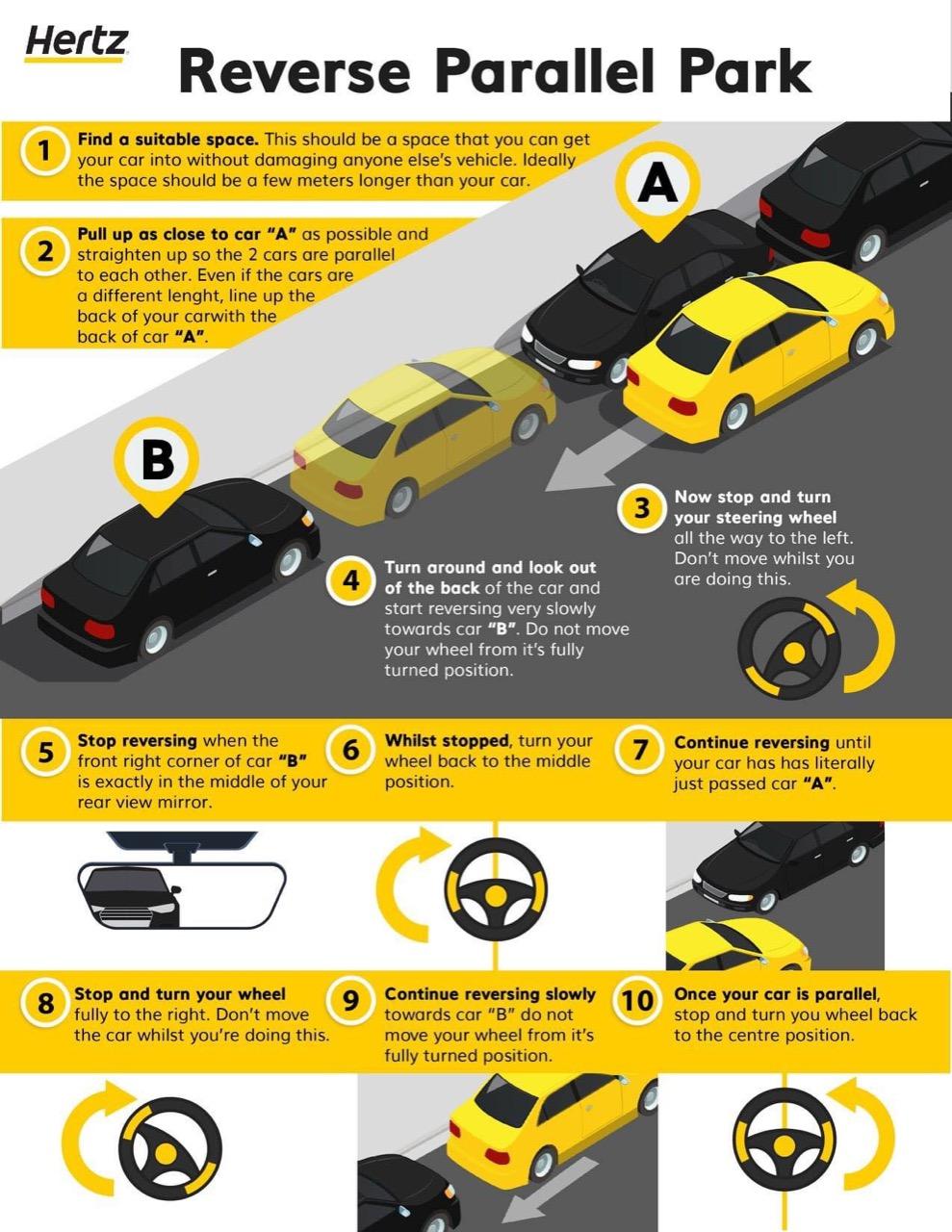 Hertz

Reverse Parallel Park

1 Find a suitable space. This should be a space that you can get your car into without damaging anyone else's vehicle. Ideally the space should be a few meters longer than your car.

2 Pull up as close to car "A" as possible and straighten up so the 2 cars are parallel to each other. Even if the cars are a different lenght, line up the back of your carwith the back of car "A".

A

B

3 Now stop and turn your steering wheel all the way to the left. Don't move whilst you are doing this.

4 Turn around and look out of the back of the car and start reversing very slowly towards car "B". Do not move your wheel from it's fully turned position.

5 Stop reversing when the front right corner of car "B" is exactly in the middle of your rear view mirror.

6 Whilst stopped, turn your wheel back to the middle position.

7 Continue reversing until your car has has literally just passed car "A".

8 Stop and turn your wheel fully to the right. Don't move the car whilst you're doing this.

9 Continue reversing slowly towards car "B" do not move your wheel from it's fully turned position.

10 Once your car is parallel, stop and turn you wheel back to the centre position.