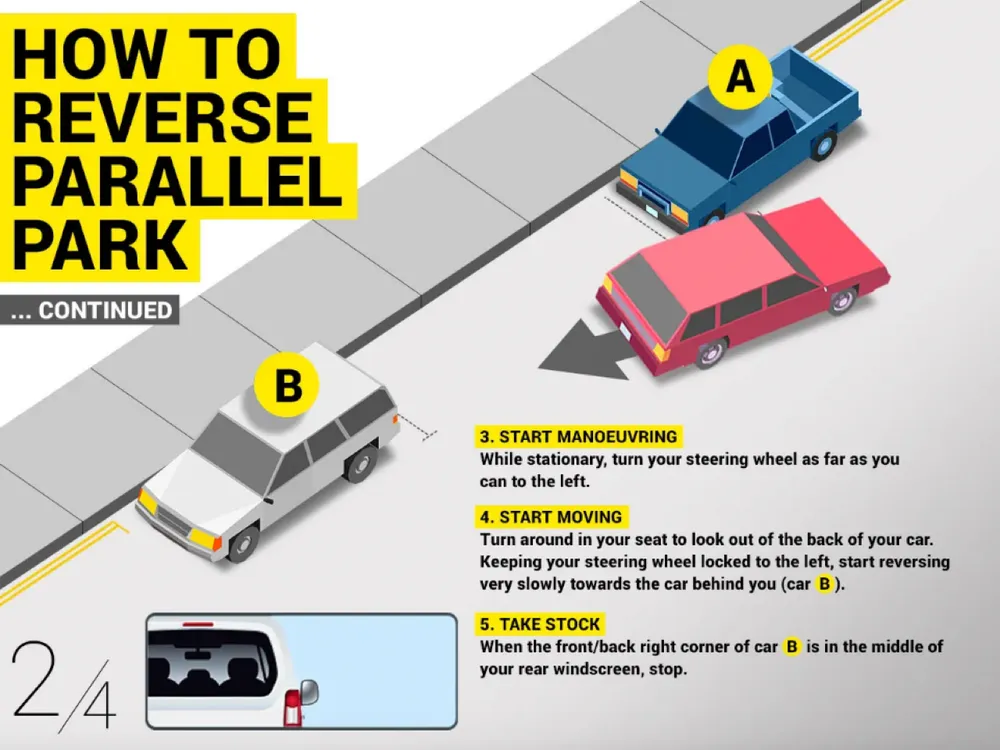 HOW TO REVERSE PARALLEL PARK

... CONTINUED

A

B

3. START MANOEUVRING
While stationary, turn your steering wheel as far as you can to the left.

4. START MOVING
Turn around in your seat to look out of the back of your car. Keeping your steering wheel locked to the left, start reversing very slowly towards the car behind you (car B).

5. TAKE STOCK
When the front/back right corner of car B is in the middle of your rear windscreen, stop.

2/4