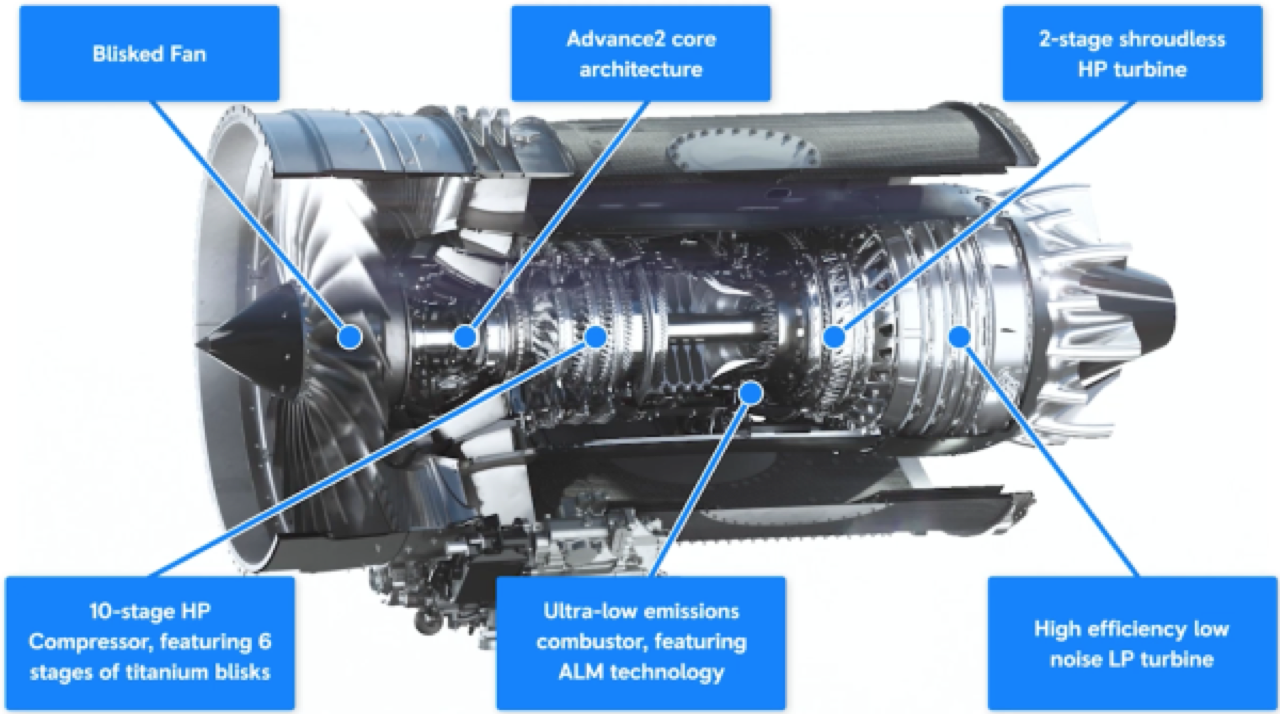 Blisked Fan

Advance2 core architecture

2-stage shroudless HP turbine

10-stage HP Compressor, featuring 6 stages of titanium blisks

Ultra-low emissions combustor, featuring ALM technology

High efficiency low noise LP turbine