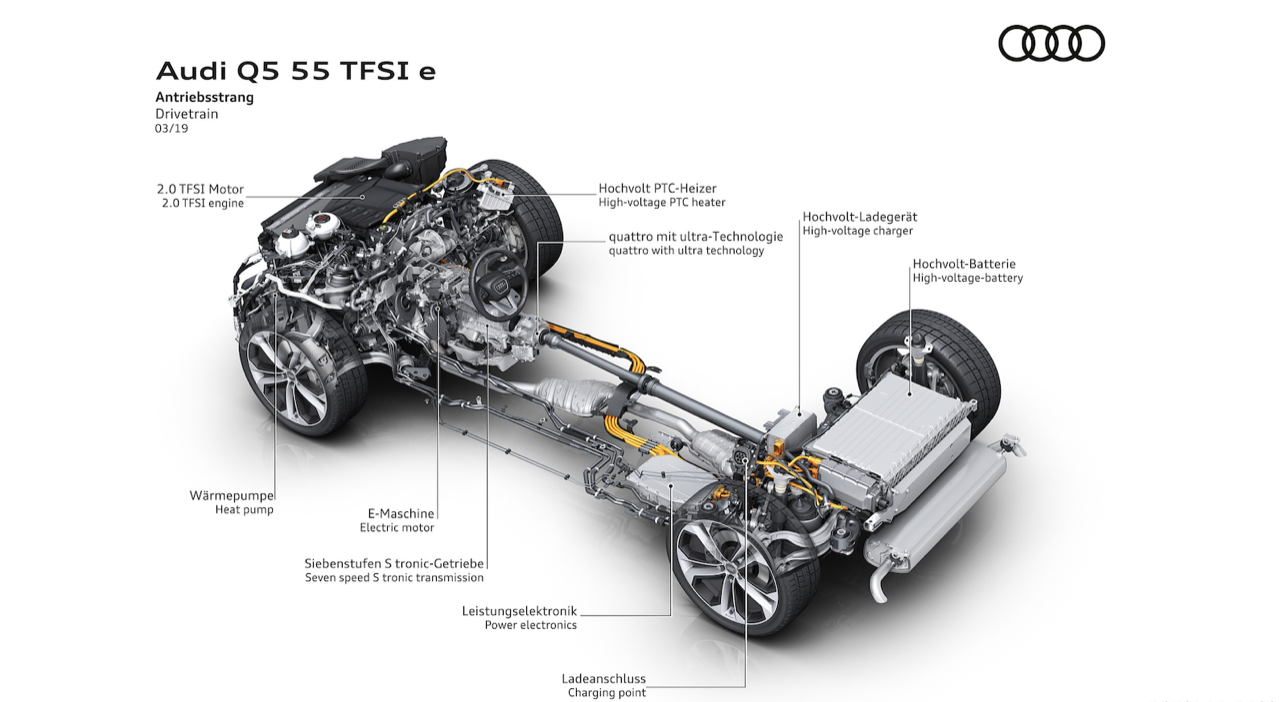 Audi Q5 55 TFSI e
Antriebsstrang
Drivetrain
03/19

2.0 TFSI Motor
2.0 TFSI engine

Hochvolt PTC-Heizer
High-voltage PTC heater

quattro mit ultra-Technologie
quattro with ultra technology

Hochvolt-Ladegerät
High-voltage charger

Hochvolt-Batterie
High-voltage-battery

Wärmepumpe
Heat pump

E-Maschine
Electric motor

Siebenstufen S tronic-Getriebe
Seven speed S tronic transmission

Leistungselektronik
Power electronics

Ladeanschluss
Charging point