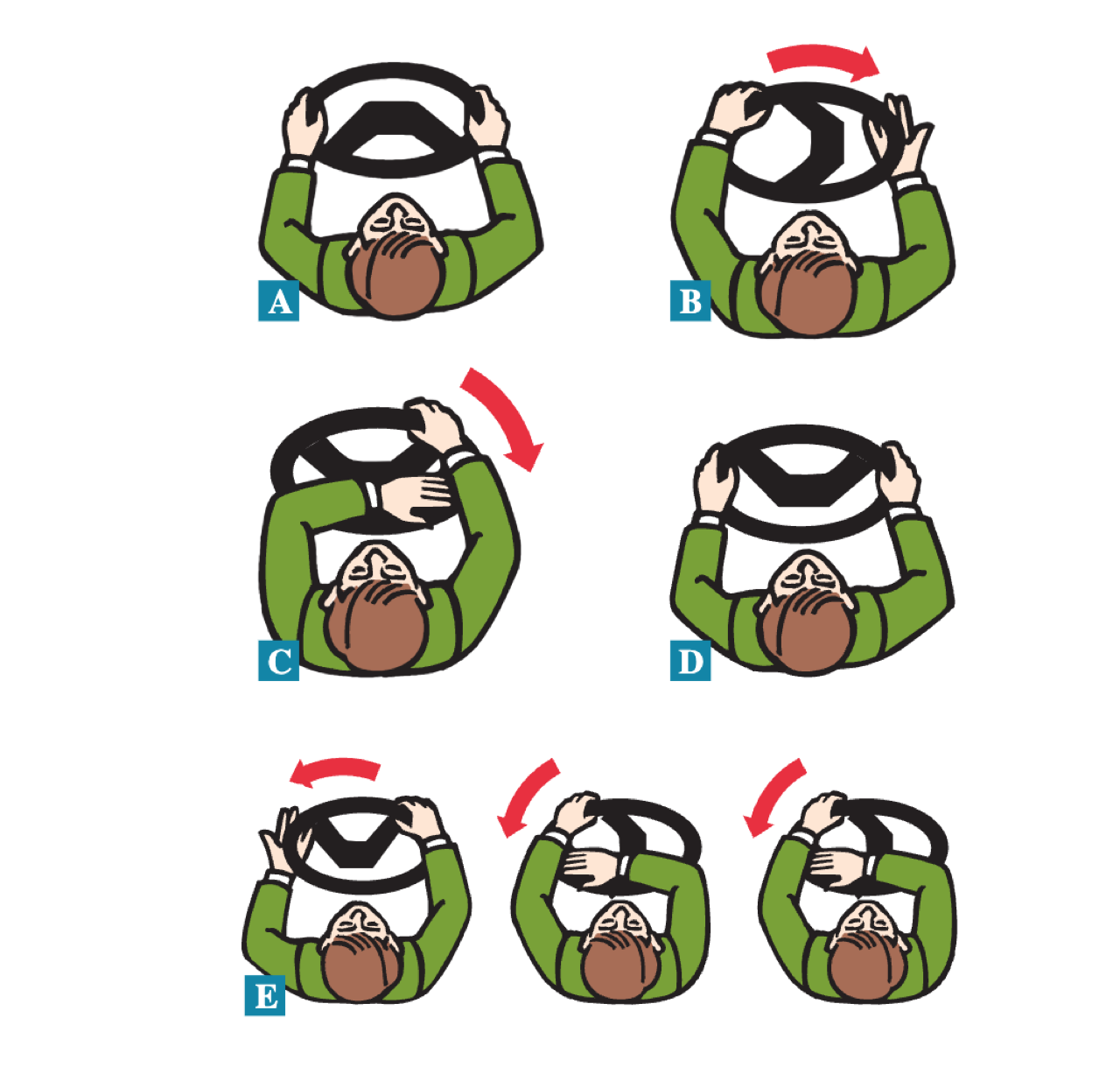 A

B

C

D

E