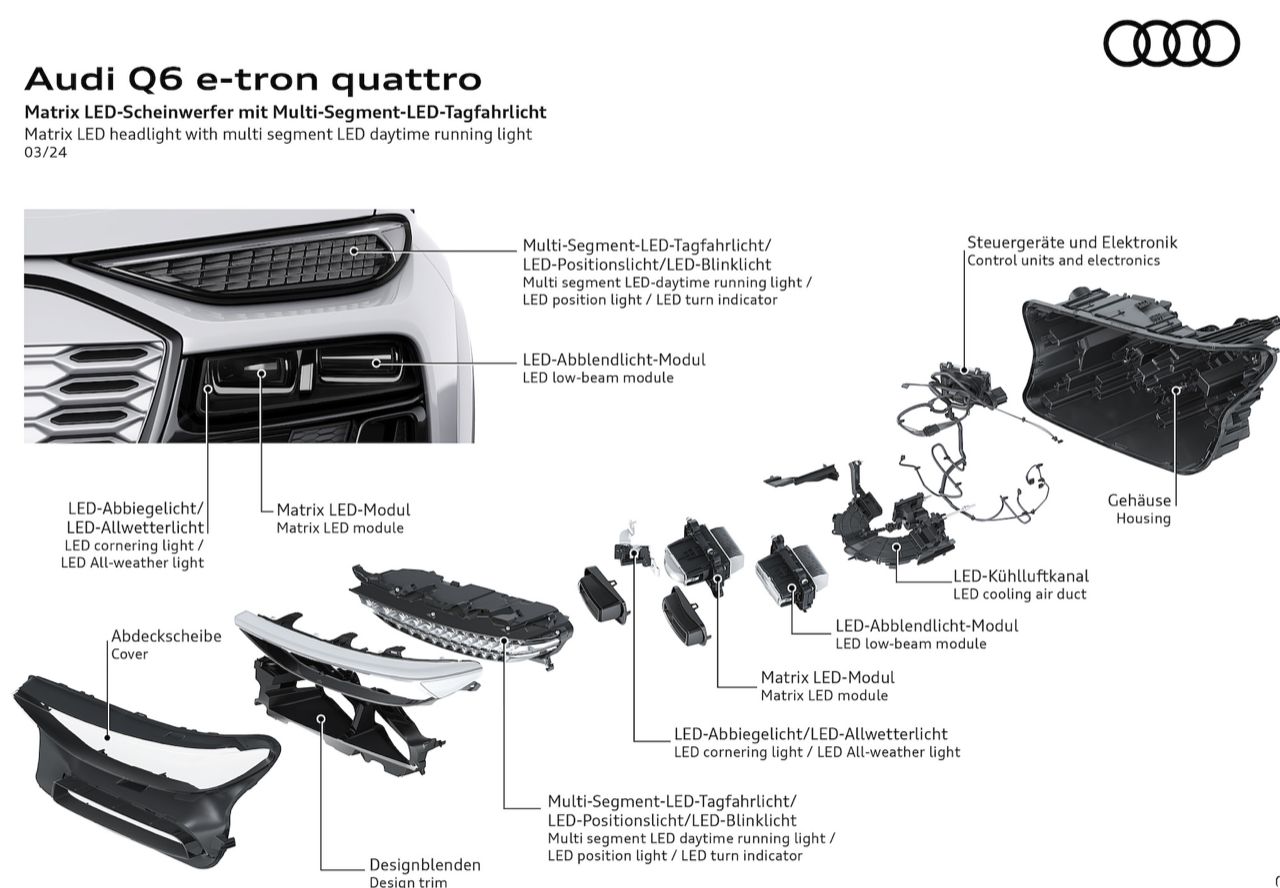 Audi Q6 e-tron quattro
Matrix LED-Scheinwerfer mit Multi-Segment-LED-Tagfahrlicht
Matrix LED headlight with multi segment LED daytime running light
03/24

Multi-Segment-LED-Tagfahrlicht/
LED-Positionslicht/LED-Blinklicht
Multi segment LED-daytime running light /
LED position light / LED turn indicator

LED-Abblendlicht-Modul
LED low-beam module

Steuergeräte und Elektronik
Control units and electronics

LED-Abbiegelicht/
LED-Allwetterlicht
LED cornering light /
LED All-weather light

Matrix LED-Modul
Matrix LED module

Gehäuse
Housing

LED-Kühlluftkanal
LED cooling air duct

LED-Abblendlicht-Modul
LED low-beam module

Abdeckscheibe
Cover

Matrix LED-Modul
Matrix LED module

LED-Abbiegelicht/LED-Allwetterlicht
LED cornering light / LED All-weather light

Multi-Segment-LED-Tagfahrlicht/
LED-Positionslicht/LED-Blinklicht
Multi segment LED daytime running light /
LED position light / LED turn indicator

Designblenden
Design trim