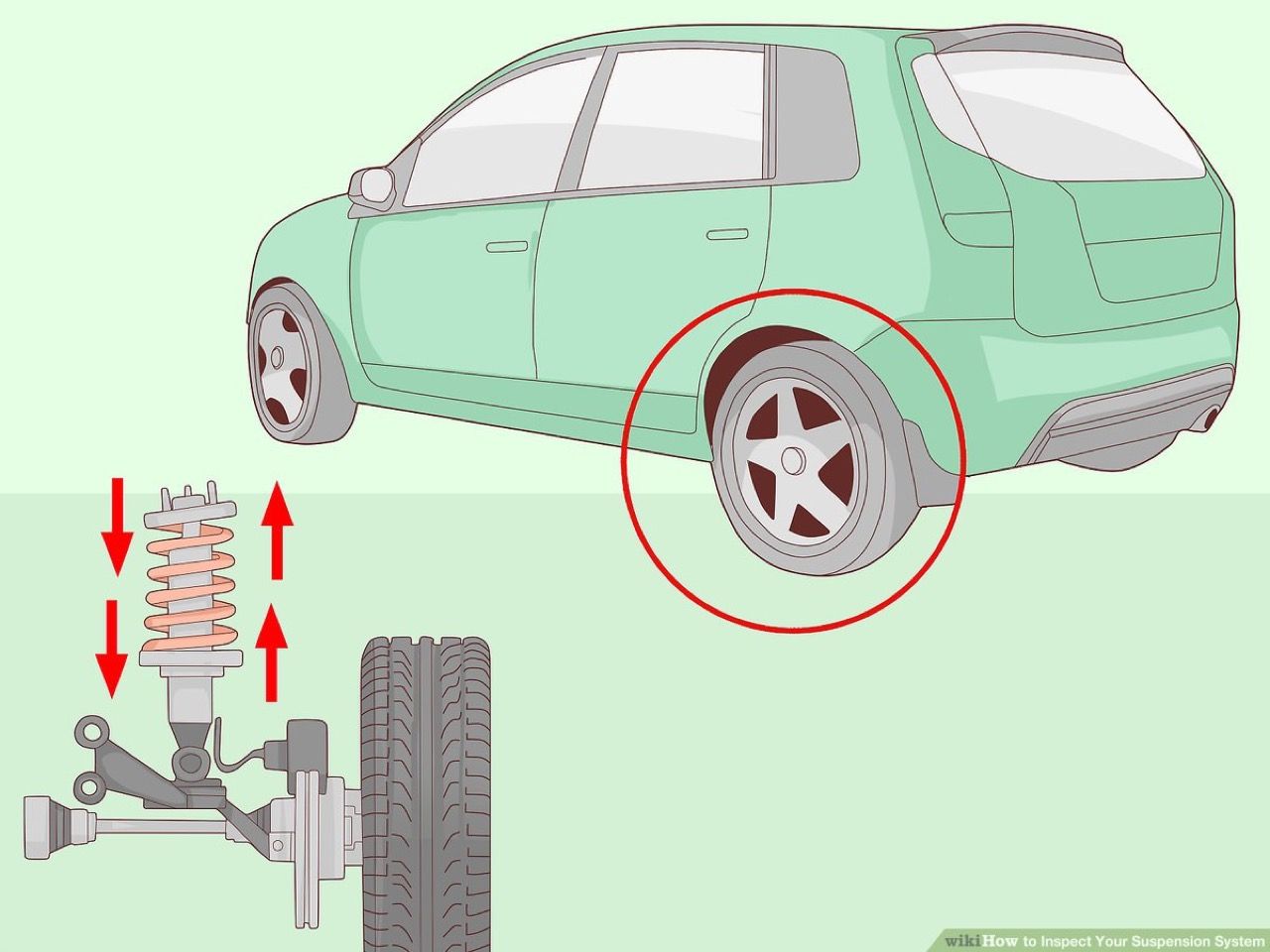 wikiHow to Inspect Your Suspension System