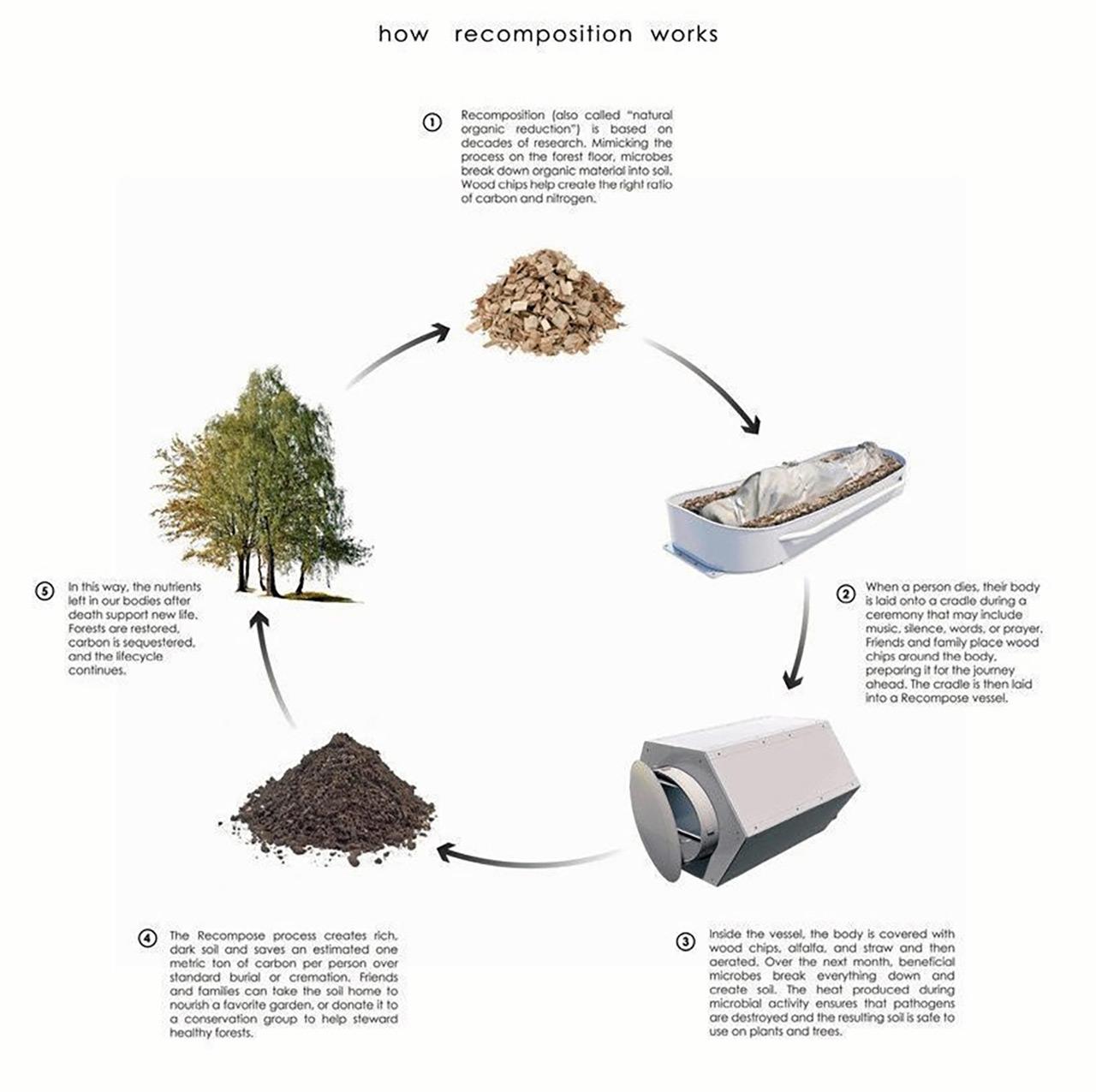 how recomposition works

1 Recomposition (also called "natural organic reduction") is based on decades of research. Mimicking the process on the forest floor, microbes break down organic material into soil. Wood chips help create the right ratio of carbon and nitrogen.

2 When a person dies, their body is laid onto a cradle during a ceremony that may include music, silence, words, or prayer. Friends and family place wood chips around the body, preparing it for the journey ahead. The cradle is then laid into a Recompose vessel.

3 Inside the vessel, the body is covered with wood chips, alfalfa, and straw and then aerated. Over the next month, beneficial microbes break everything down and create soil. The heat produced during microbial activity ensures that pathogens are destroyed and the resulting soil is safe to use on plants and trees.

4 The Recompose process creates rich, dark soil and saves an estimated one metric ton of carbon per person over standard burial or cremation. Friends and families can take the soil home to nourish a favorite garden, or donate it to a conservation group to help steward healthy forests.

5 In this way, the nutrients left in our bodies after death support new life. Forests are restored, carbon is sequestered, and the lifecycle continues.