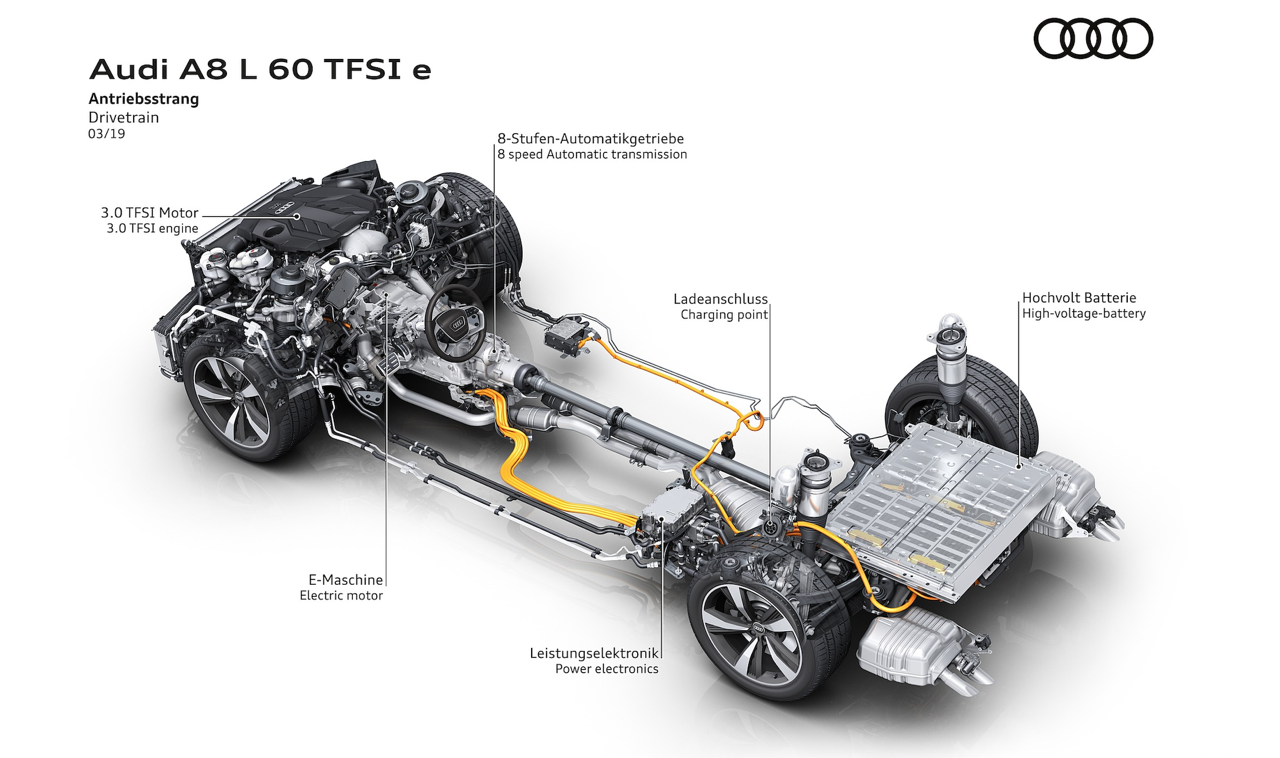 Audi A8 L 60 TFSI e
Antriebsstrang
Drivetrain
03/19

8-Stufen-Automatikgetriebe
8 speed Automatic transmission

3.0 TFSI Motor
3.0 TFSI engine

Ladeanschluss
Charging point

Hochvolt Batterie
High-voltage-battery

E-Maschine
Electric motor

Leistungselektronik
Power electronics