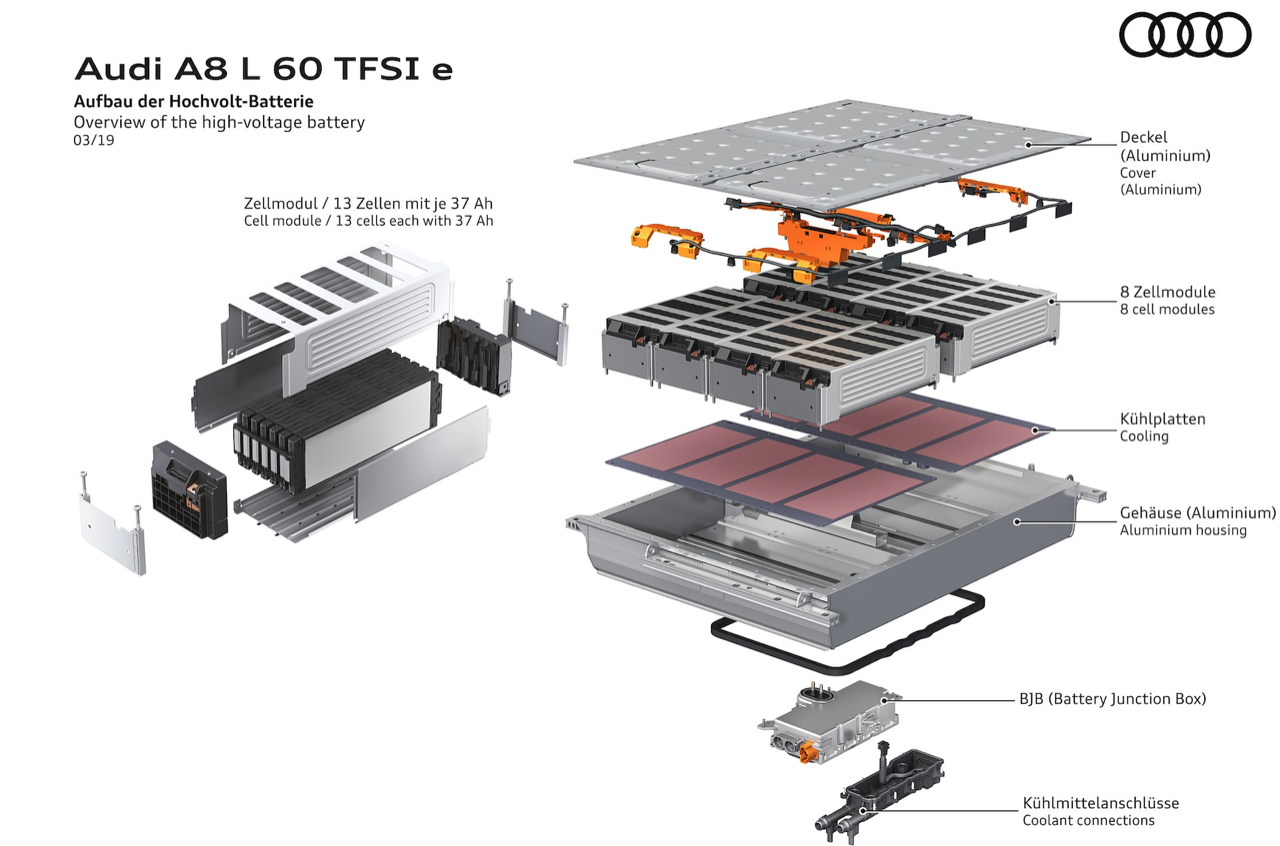 Audi A8 L 60 TFSI e

Aufbau der Hochvolt-Batterie
Overview of the high-voltage battery
03/19

Zellmodul / 13 Zellen mit je 37 Ah
Cell module / 13 cells each with 37 Ah

Deckel
(Aluminium)
Cover
(Aluminium)

8 Zellmodule
8 cell modules

Kühlplatten
Cooling

Gehäuse (Aluminium)
Aluminium housing

BJB (Battery Junction Box)

Kühlmittelanschlüsse
Coolant connections