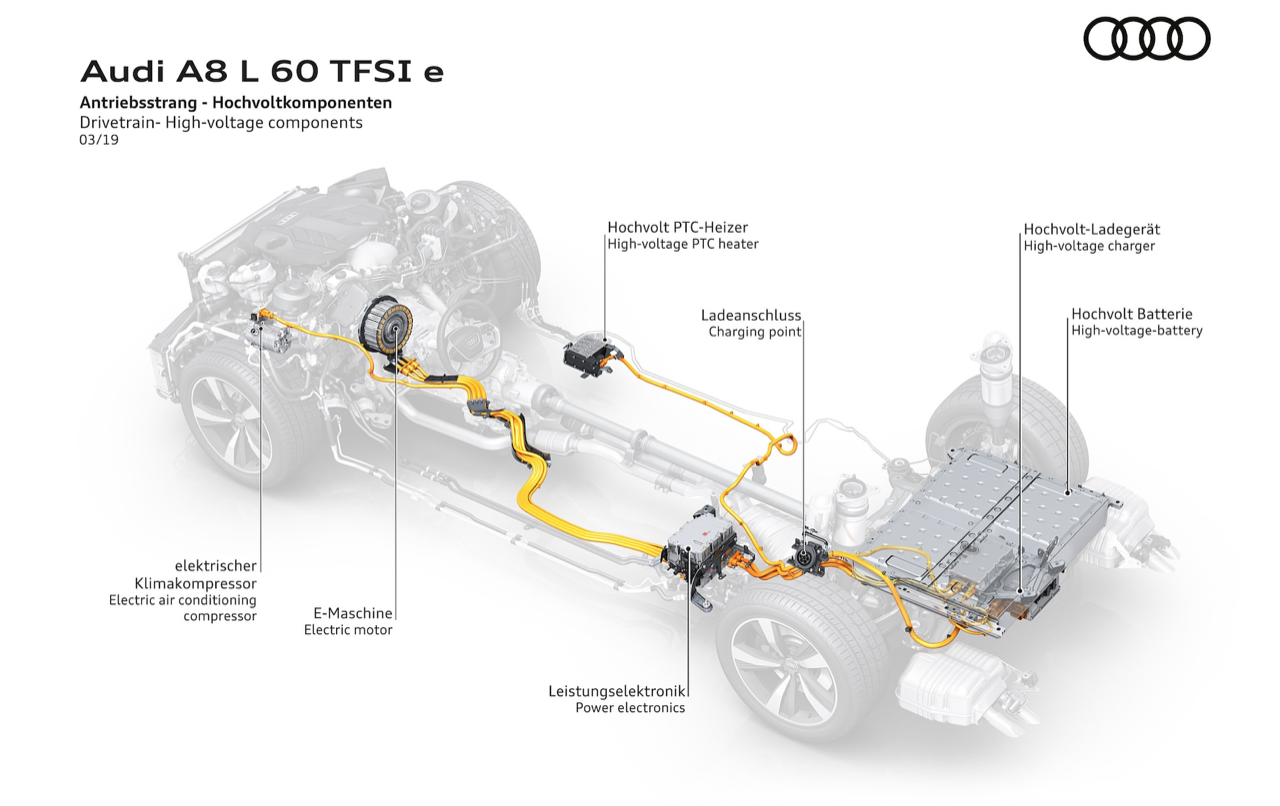 Audi A8 L 60 TFSI e

Antriebsstrang - Hochvoltkomponenten
Drivetrain- High-voltage components
03/19

Hochvolt PTC-Heizer
High-voltage PTC heater

Hochvolt-Ladegerät
High-voltage charger

Ladeanschluss
Charging point

Hochvolt Batterie
High-voltage-battery

elektrischer Klimakompressor
Electric air conditioning compressor

E-Maschine
Electric motor

Leistungselektronik
Power electronics