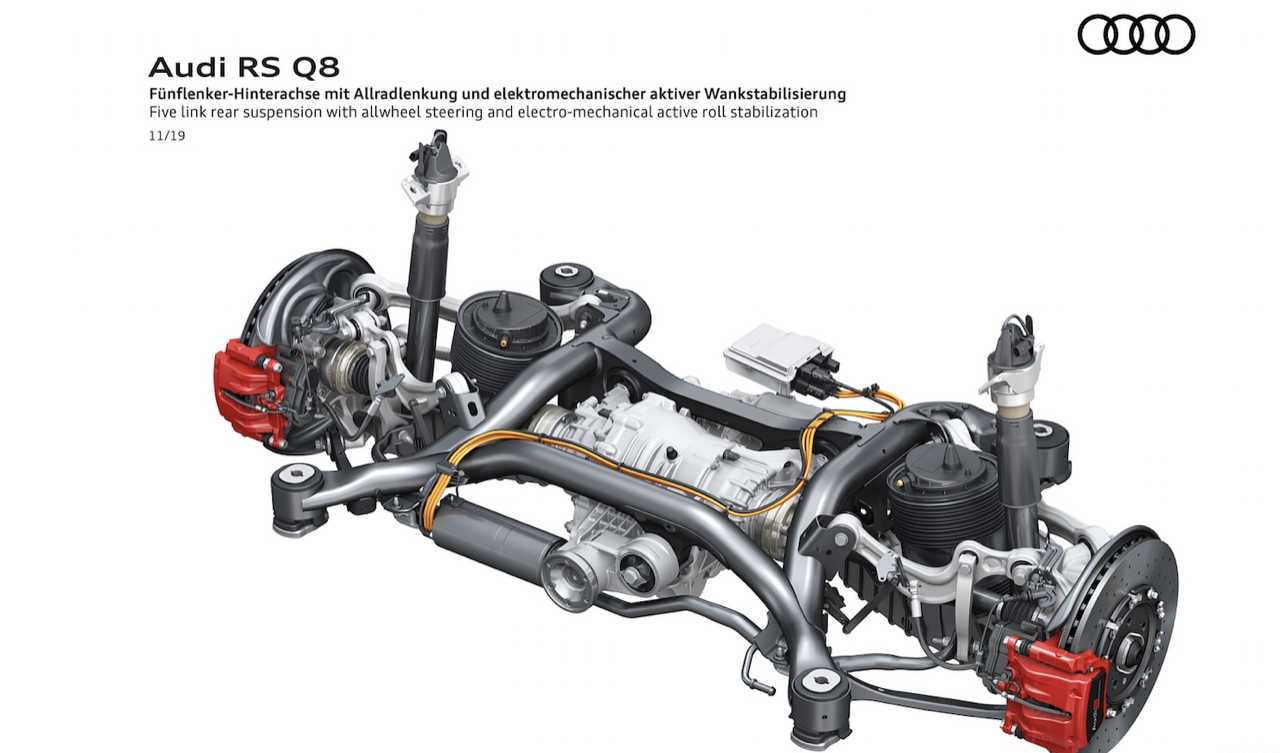 Audi RS Q8
Fünflenker-Hinterachse mit Allradlenkung und elektromechanischer aktiver Wankstabilisierung
Five link rear suspension with allwheel steering and electro-mechanical active roll stabilization
11/19