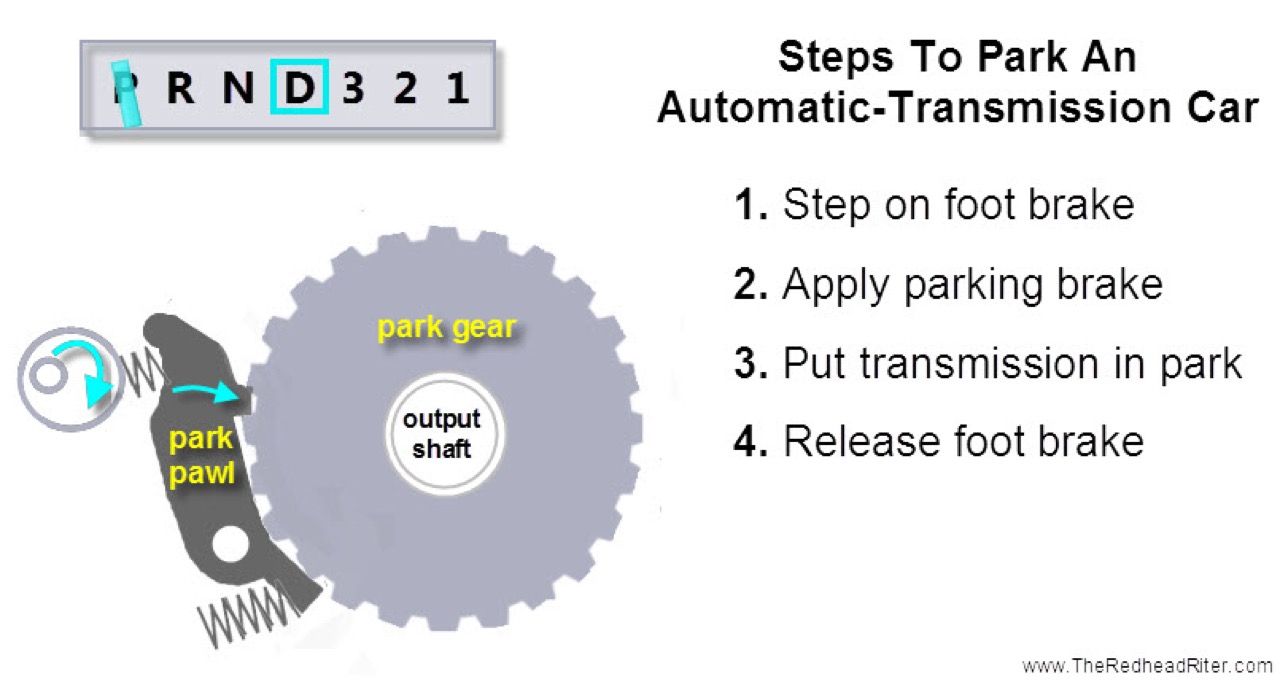 P R N D 3 2 1

park gear

output shaft

park pawl

Steps To Park An Automatic-Transmission Car

1. Step on foot brake

2. Apply parking brake

3. Put transmission in park

4. Release foot brake

www.TheRedheadRiter.com