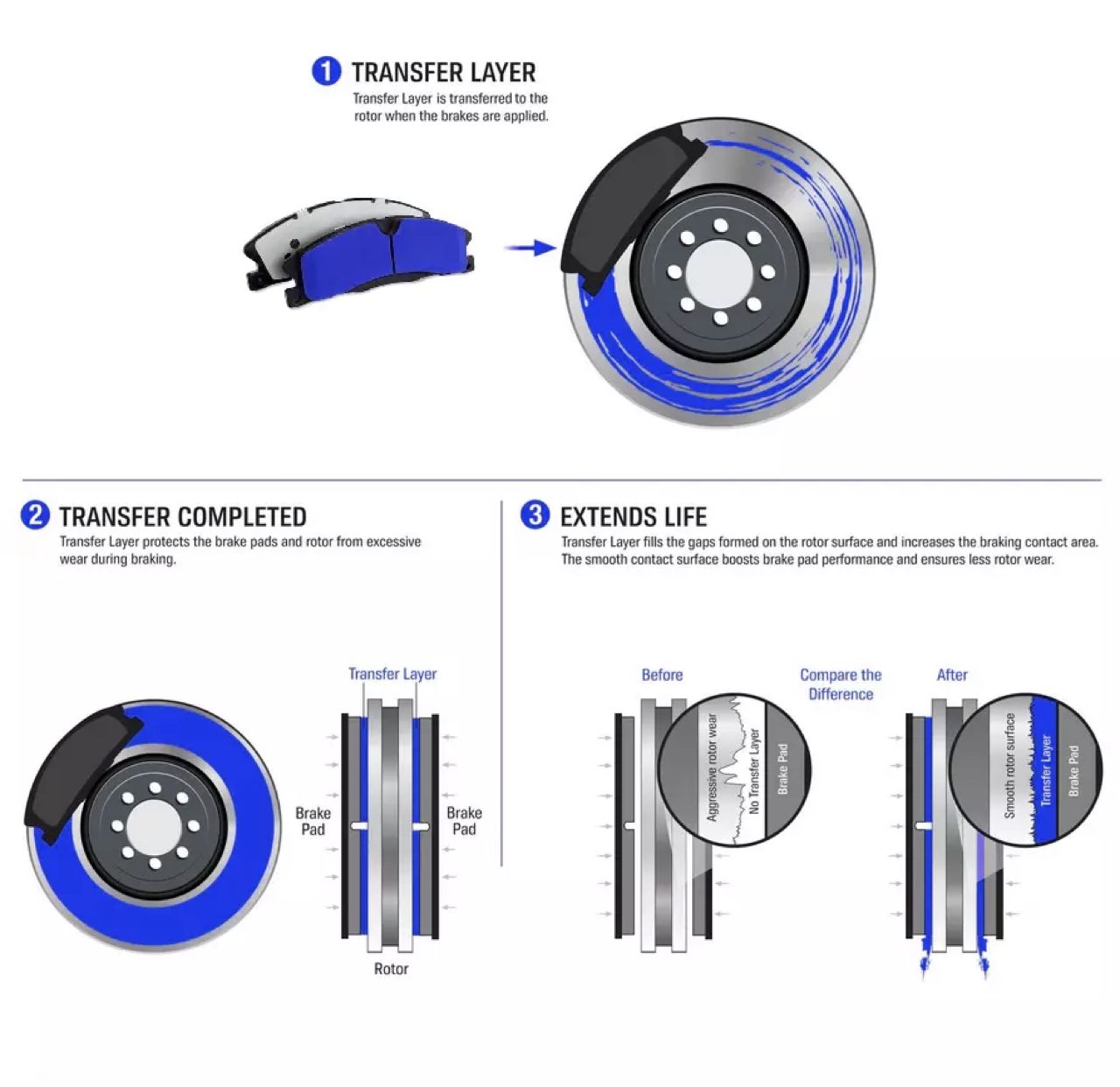 1 TRANSFER LAYER
Transfer Layer is transferred to the rotor when the brakes are applied.

2 TRANSFER COMPLETED
Transfer Layer protects the brake pads and rotor from excessive wear during braking.

Transfer Layer
Brake Pad
Brake Pad
Rotor

3 EXTENDS LIFE
Transfer Layer fills the gaps formed on the rotor surface and increases the braking contact area. The smooth contact surface boosts brake pad performance and ensures less rotor wear.

Before
Aggressive rotor wear
No Transfer Layer
Brake Pad

Compare the Difference

After
Smooth rotor surface
Transfer Layer
Brake Pad