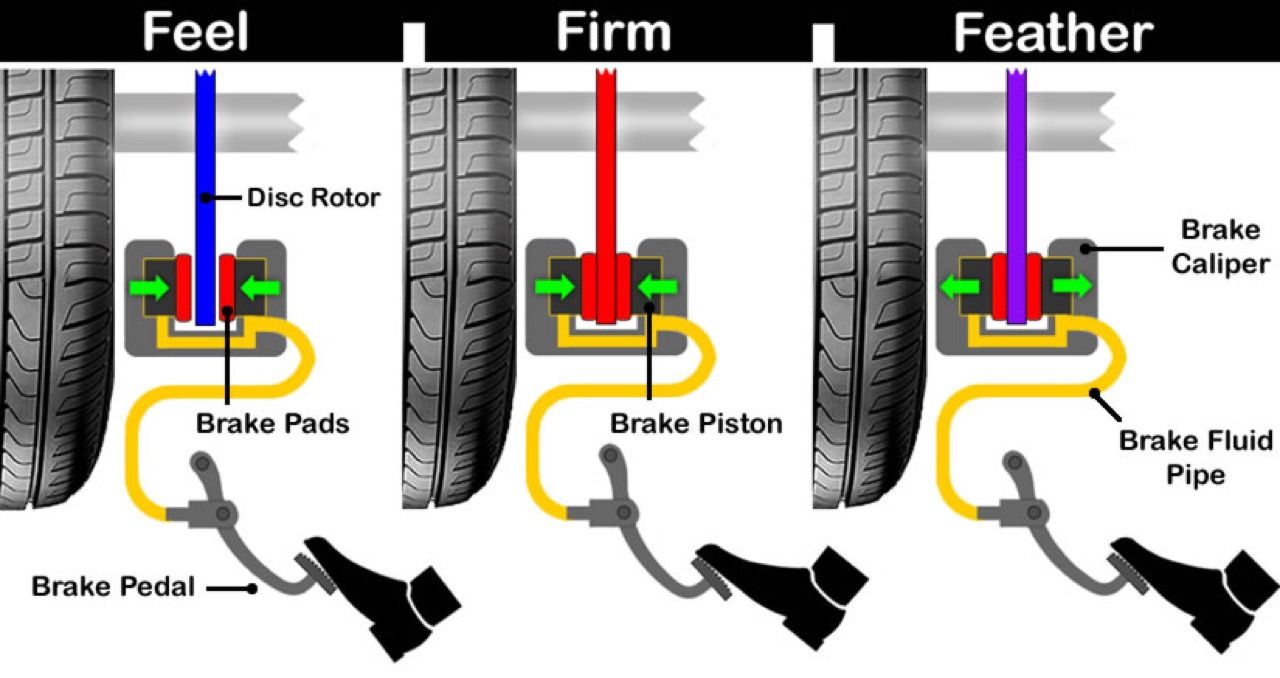 Feel

Disc Rotor

Brake Pads

Brake Pedal

Firm

Brake Piston

Feather

Brake Caliper

Brake Fluid Pipe