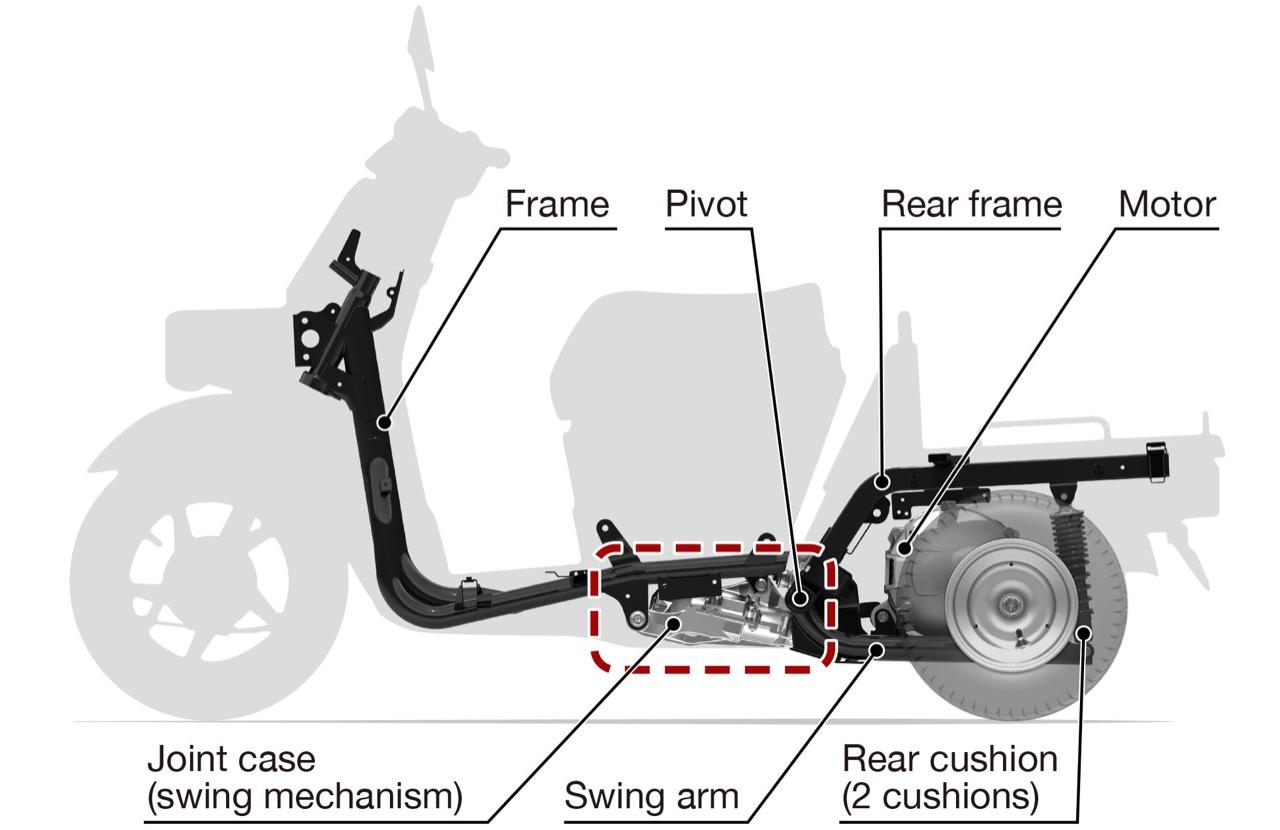 Frame
Pivot
Rear frame
Motor
Joint case
(swing mechanism)
Swing arm
Rear cushion
(2 cushions)