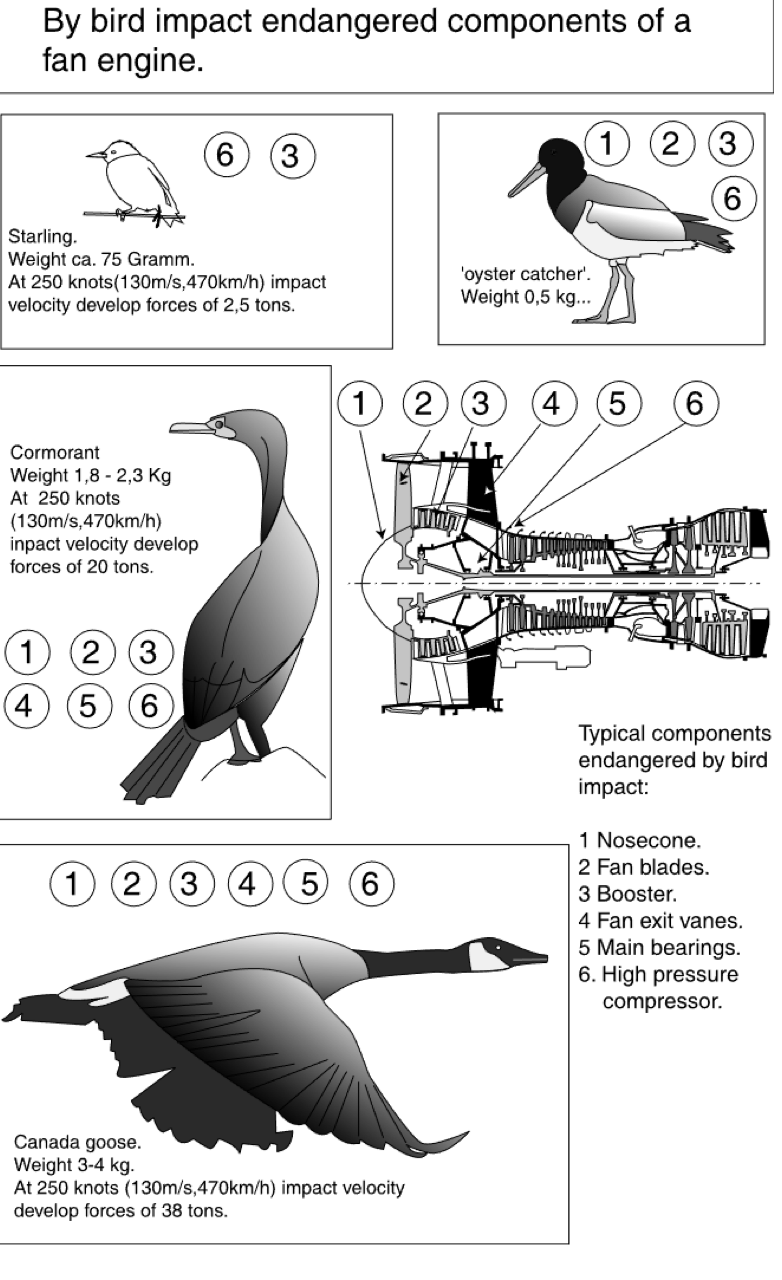 By bird impact endangered components of a fan engine.

6 3

Starling.
Weight ca. 75 Gramm.
At 250 knots(130m/s,470km/h) impact velocity develop forces of 2,5 tons.

1 2 3
6

'oyster catcher'.
Weight 0,5 kg...

Cormorant
Weight 1,8 - 2,3 Kg
At 250 knots (130m/s,470km/h) inpact velocity develop forces of 20 tons.

1 2 3
4 5 6

1 2 3 4 5 6

Typical components endangered by bird impact:

1 Nosecone.
2 Fan blades.
3 Booster.
4 Fan exit vanes.
5 Main bearings.
6. High pressure compressor.

1 2 3 4 5 6

Canada goose.
Weight 3-4 kg.
At 250 knots (130m/s,470km/h) impact velocity develop forces of 38 tons.