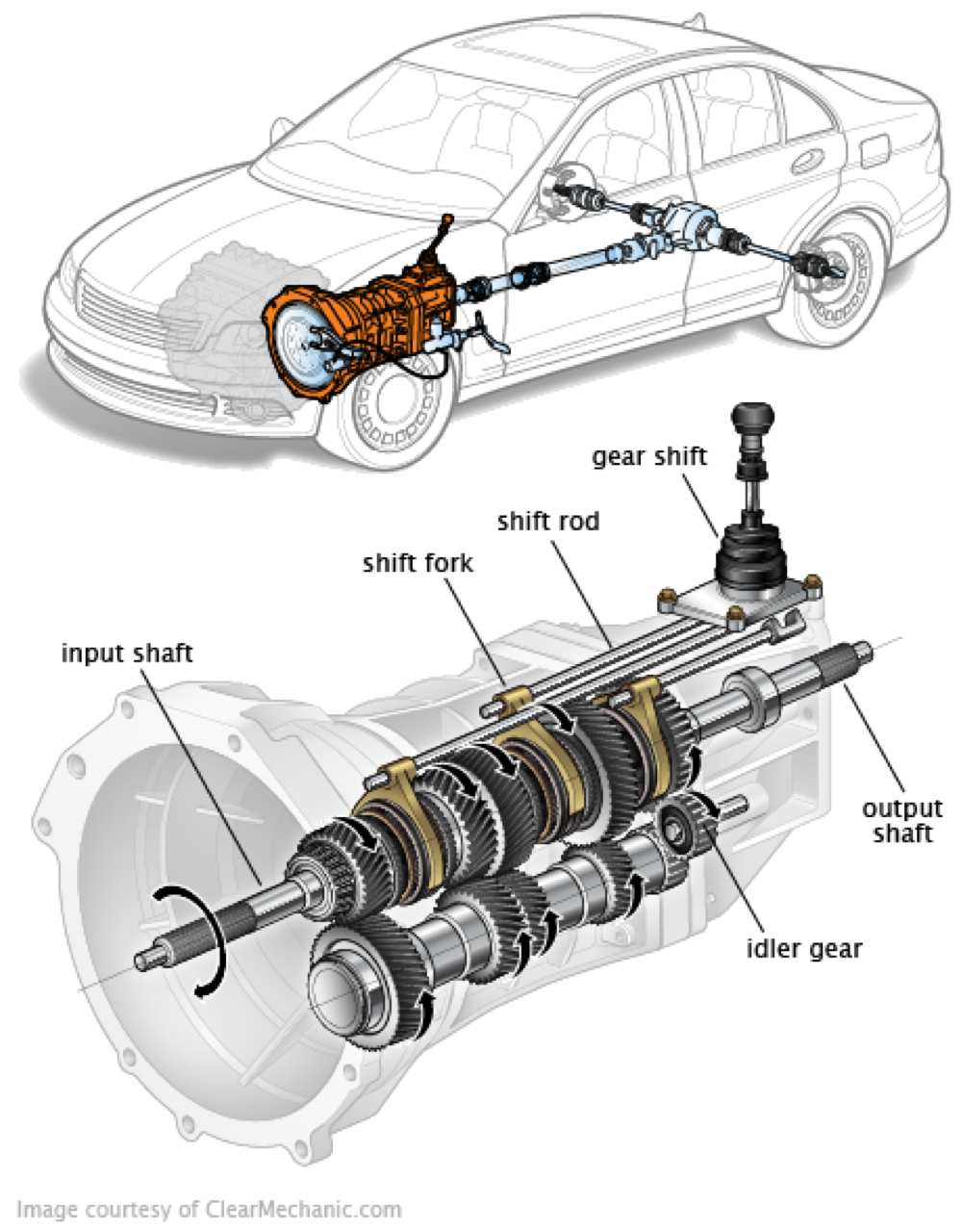 gear shift

shift rod

shift fork

input shaft

output shaft

idler gear

Image courtesy of ClearMechanic.com