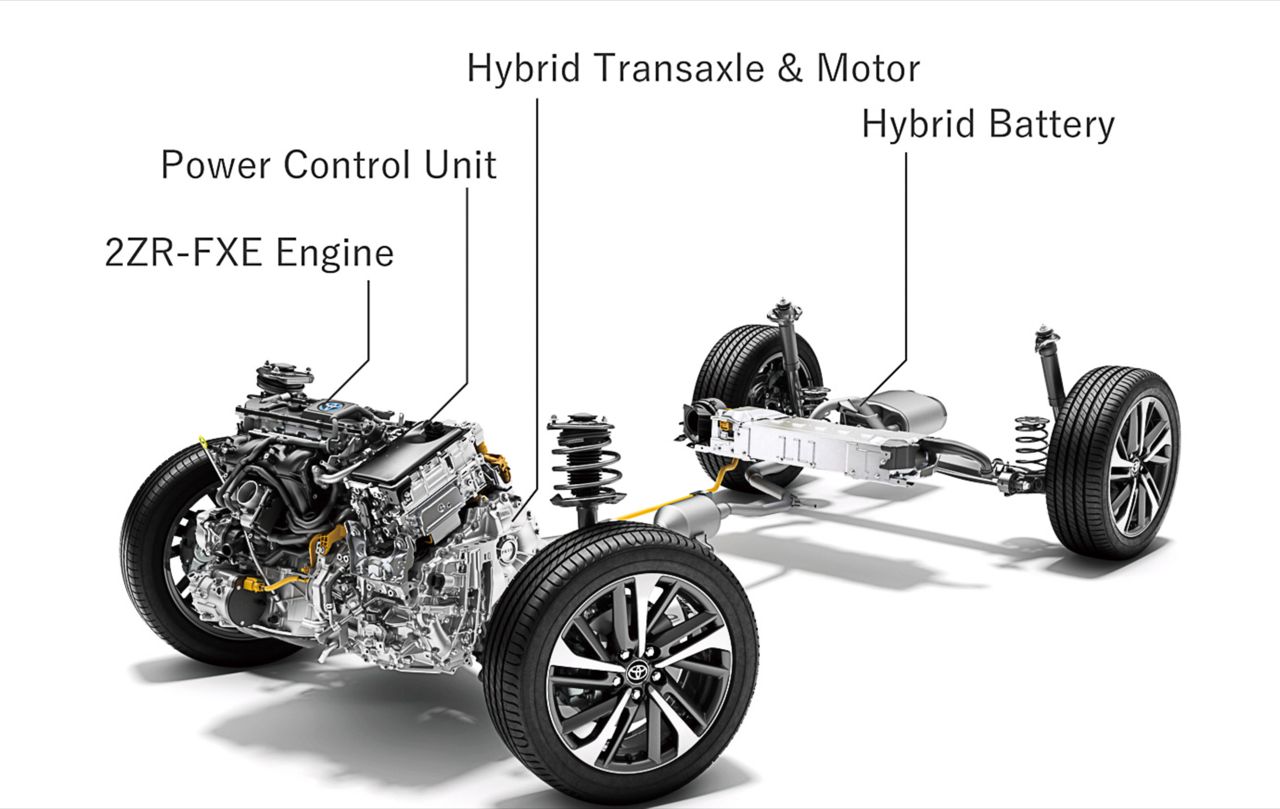 Hybrid Transaxle & Motor

Hybrid Battery

Power Control Unit

2ZR-FXE Engine