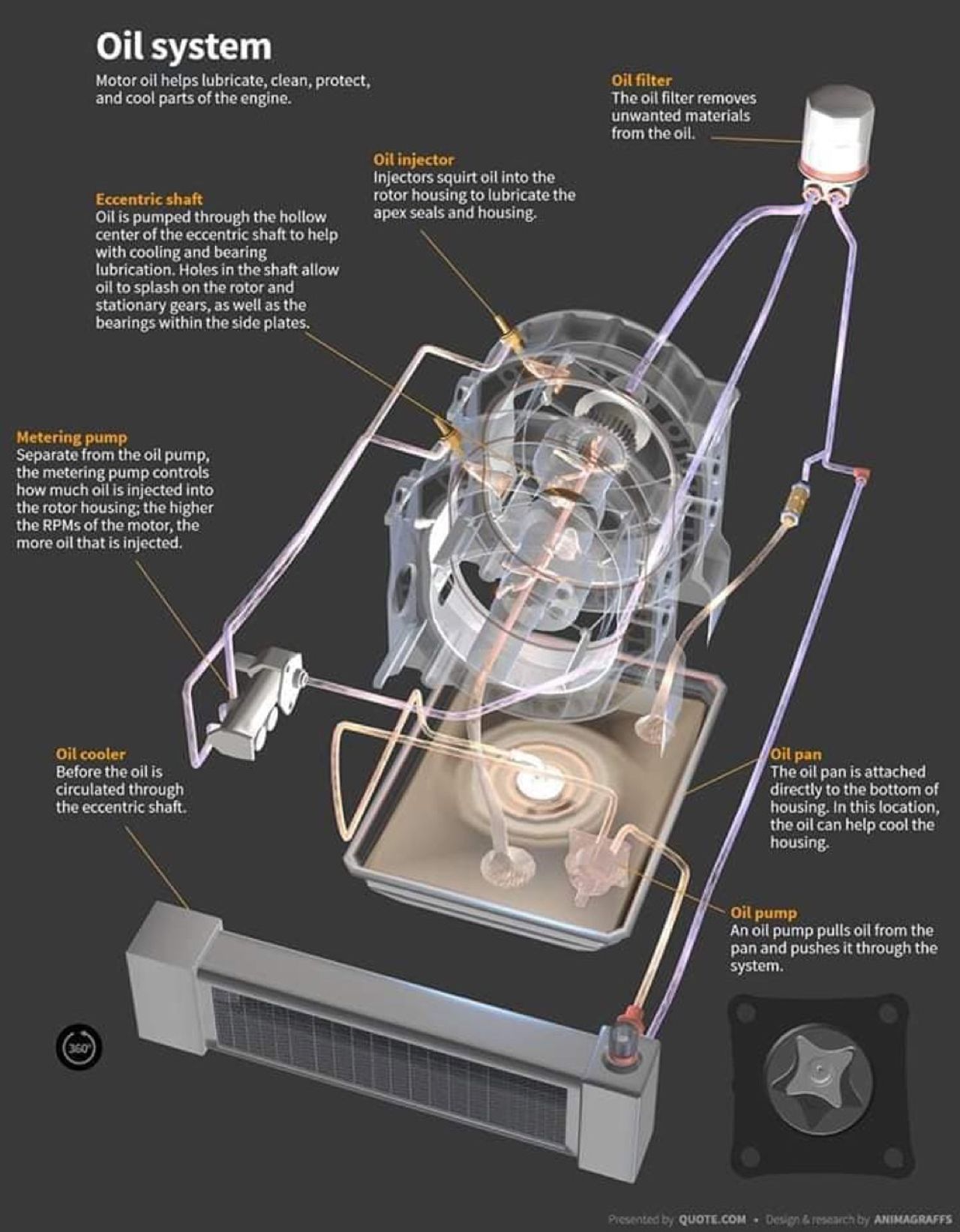 Oil system

Motor oil helps lubricate, clean, protect, and cool parts of the engine.

Oil filter
The oil filter removes unwanted materials from the oil.

Oil injector
Injectors squirt oil into the rotor housing to lubricate the apex seals and housing.

Eccentric shaft
Oil is pumped through the hollow center of the eccentric shaft to help with cooling and bearing lubrication. Holes in the shaft allow oil to splash on the rotor and stationary gears, as well as the bearings within the side plates.

Metering pump
Separate from the oil pump, the metering pump controls how much oil is injected into the rotor housing; the higher the RPMs of the motor, the more oil that is injected.

Oil cooler
Before the oil is circulated through the eccentric shaft.

Oil pan
The oil pan is attached directly to the bottom of housing. In this location, the oil can help cool the housing.

Oil pump
An oil pump pulls oil from the pan and pushes it through the system.

360°

Presented by QUOTE.COM • Design & research by ANIMAGRAFFS