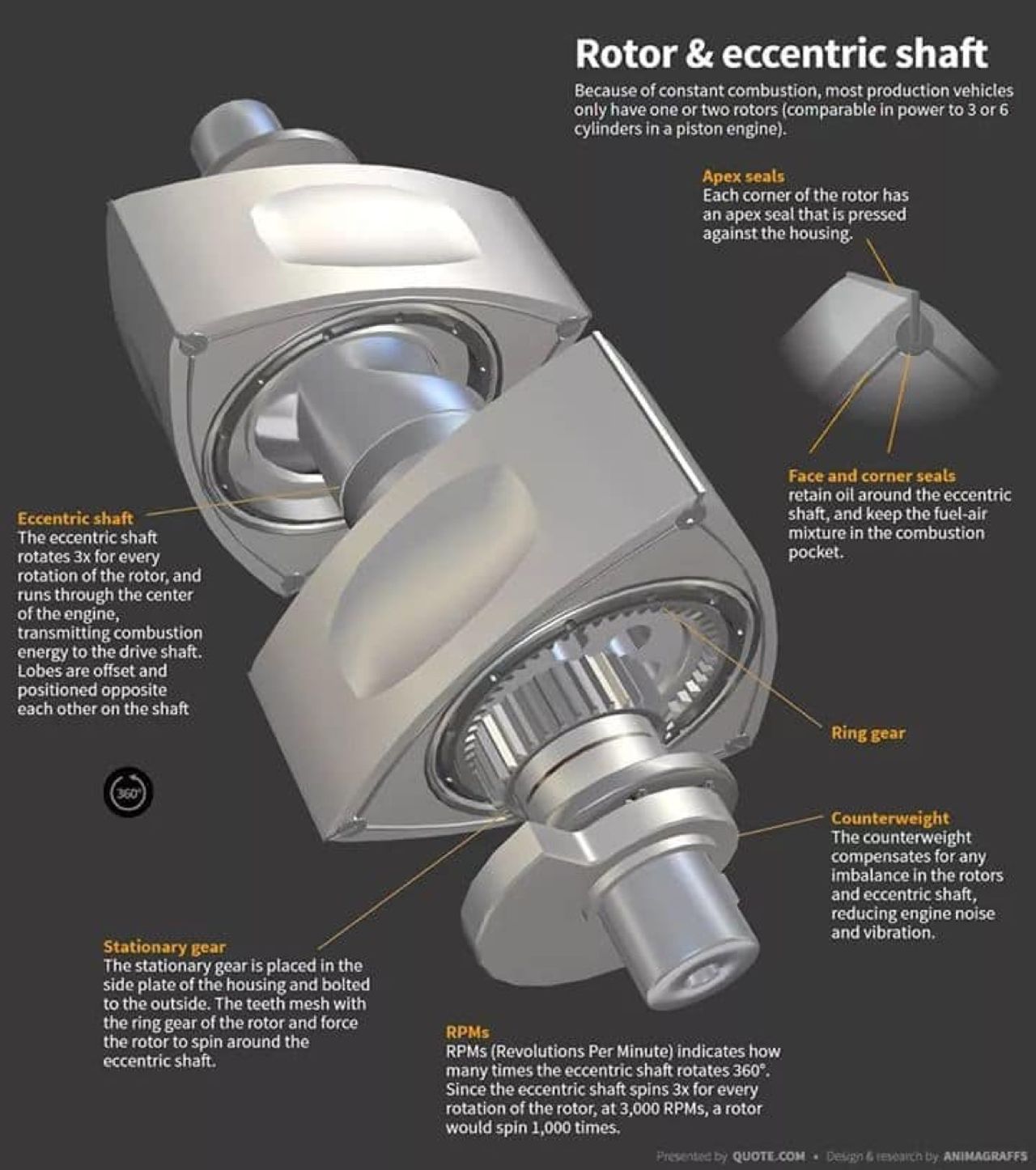 Rotor & eccentric shaft

Because of constant combustion, most production vehicles only have one or two rotors (comparable in power to 3 or 6 cylinders in a piston engine).

Apex seals
Each corner of the rotor has an apex seal that is pressed against the housing.

Face and corner seals
retain oil around the eccentric shaft, and keep the fuel-air mixture in the combustion pocket.

Eccentric shaft
The eccentric shaft rotates 3x for every rotation of the rotor, and runs through the center of the engine, transmitting combustion energy to the drive shaft. Lobes are offset and positioned opposite each other on the shaft

360°

Ring gear

Counterweight
The counterweight compensates for any imbalance in the rotors and eccentric shaft, reducing engine noise and vibration.

Stationary gear
The stationary gear is placed in the side plate of the housing and bolted to the outside. The teeth mesh with the ring gear of the rotor and force the rotor to spin around the eccentric shaft.

RPMs
RPMs (Revolutions Per Minute) indicates how many times the eccentric shaft rotates 360°. Since the eccentric shaft spins 3x for every rotation of the rotor, at 3,000 RPMs, a rotor would spin 1,000 times.

Presented by QUOTE.COM • Design & research by ANIMAGRAFFS