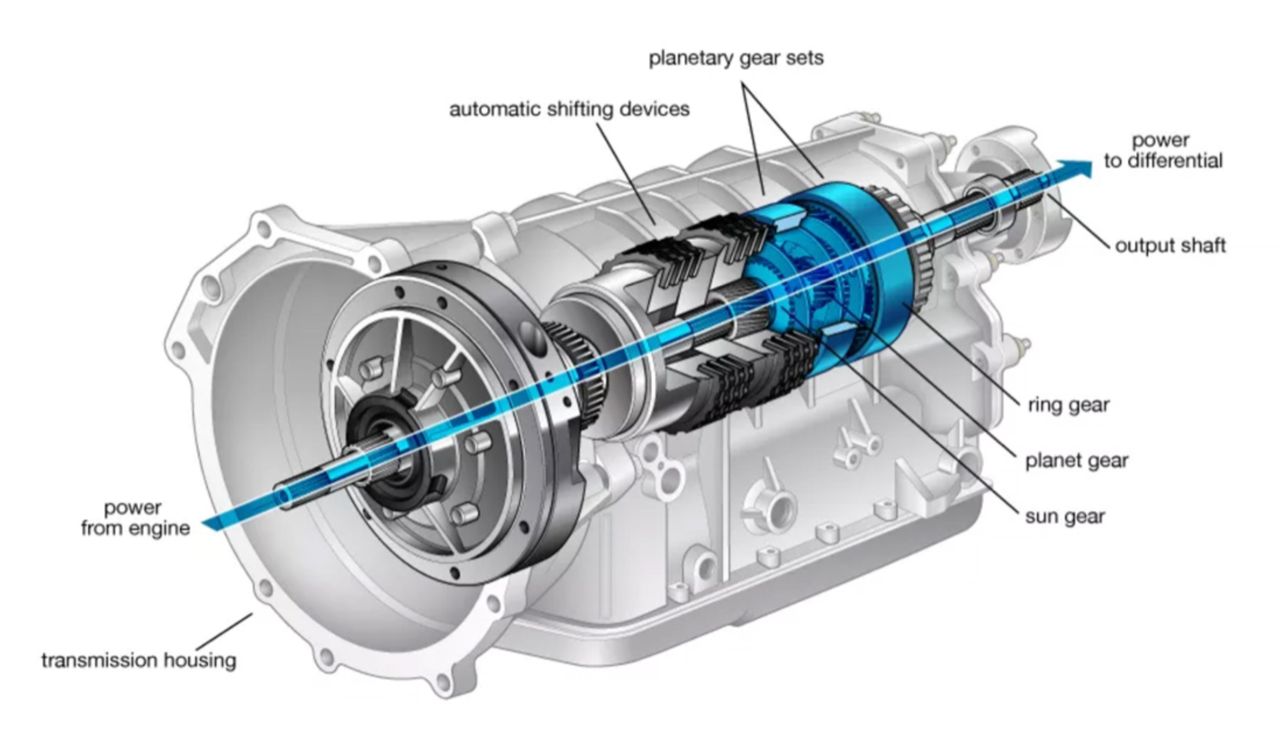 planetary gear sets

automatic shifting devices

power to differential

output shaft

ring gear

planet gear

sun gear

power from engine

transmission housing