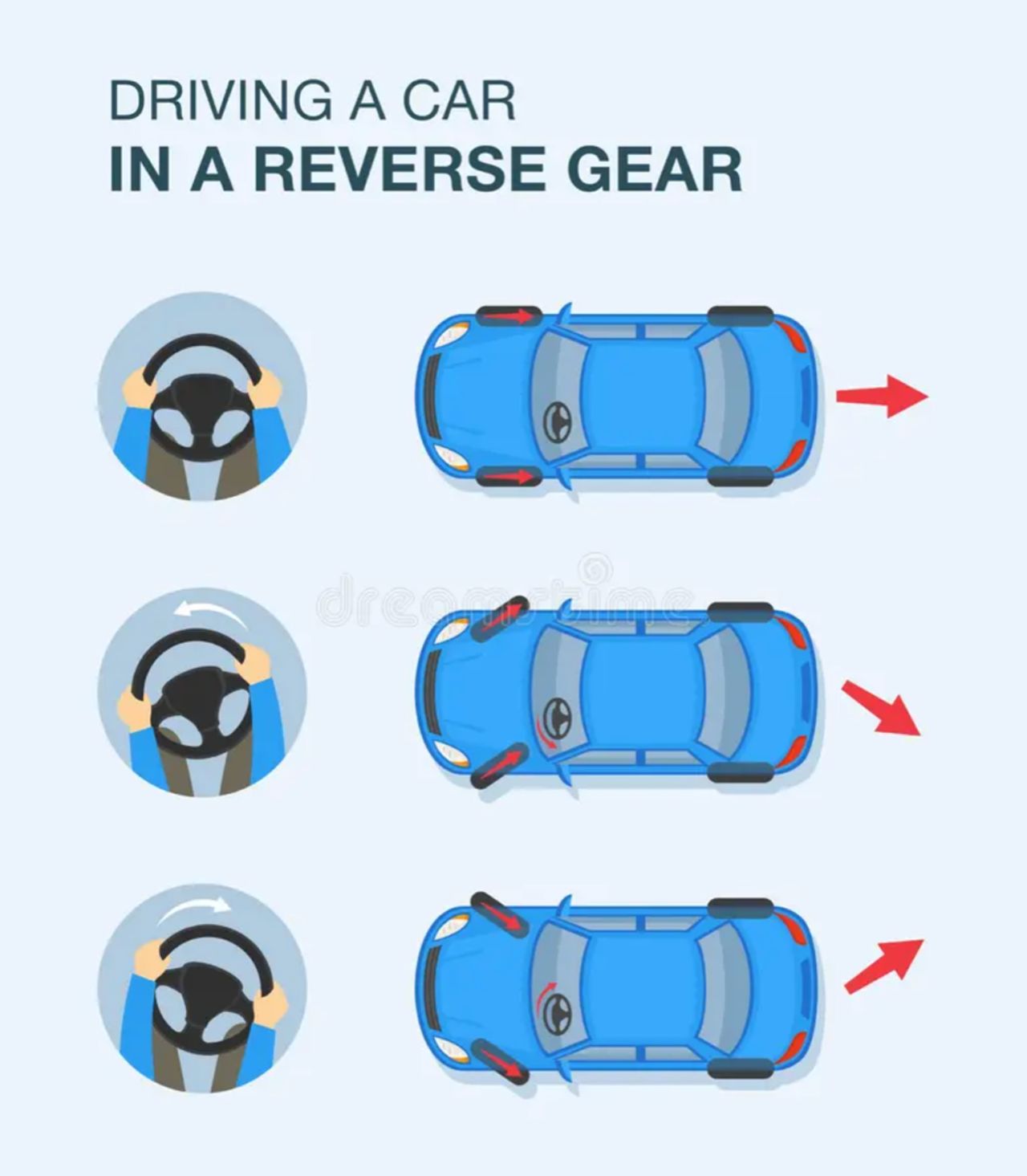 DRIVING A CAR
IN A REVERSE GEAR

dreamstime