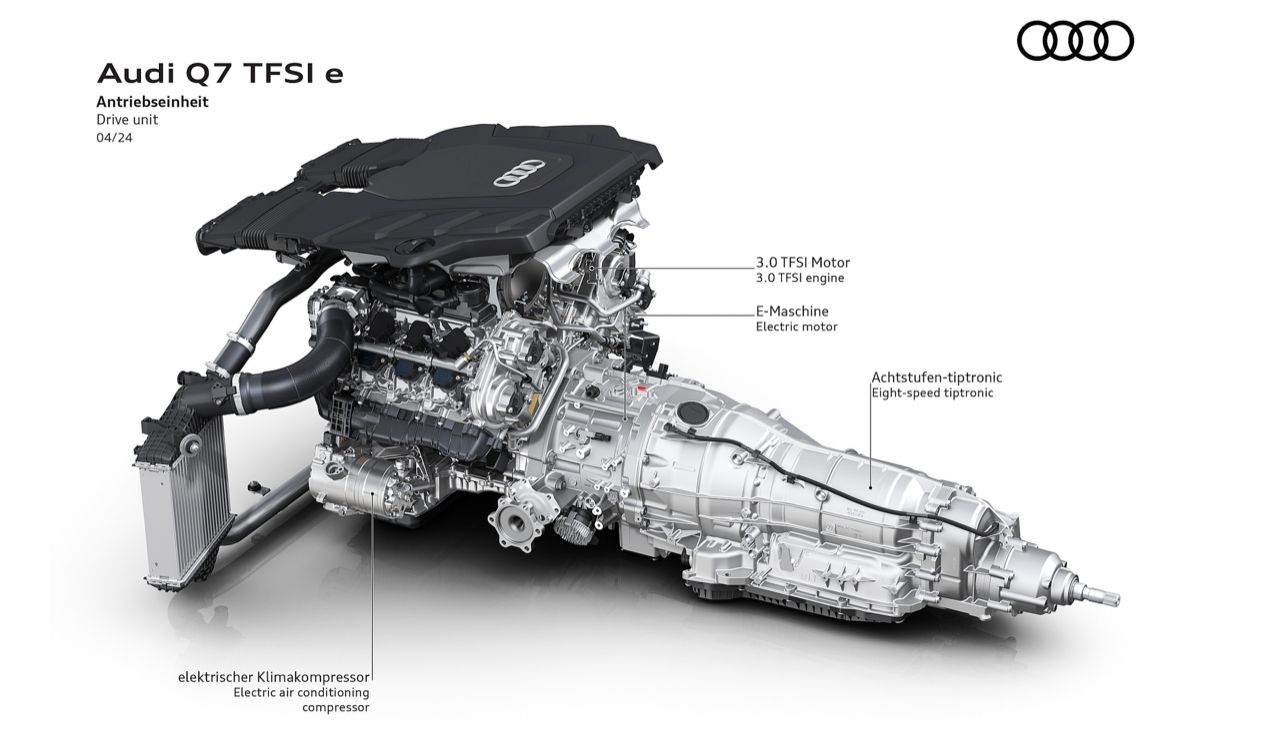 Audi Q7 TFSI e
Antriebseinheit
Drive unit
04/24

3.0 TFSI Motor
3.0 TFSI engine

E-Maschine
Electric motor

Achtstufen-tiptronic
Eight-speed tiptronic

elektrischer Klimakompressor
Electric air conditioning compressor