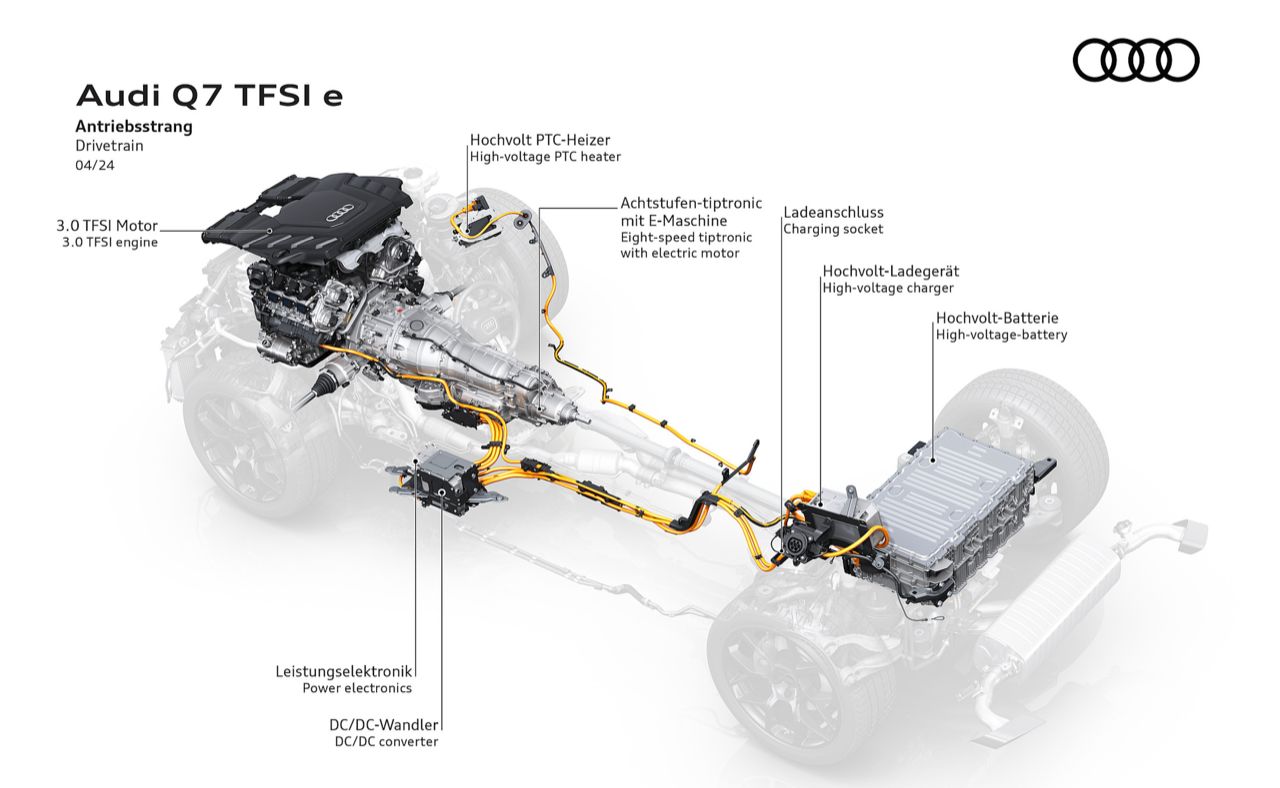 Audi Q7 TFSI e
Antriebsstrang
Drivetrain
04/24

3.0 TFSI Motor
3.0 TFSI engine

Hochvolt PTC-Heizer
High-voltage PTC heater

Achtstufen-tiptronic mit E-Maschine
Eight-speed tiptronic with electric motor

Ladeanschluss
Charging socket

Hochvolt-Ladegerät
High-voltage charger

Hochvolt-Batterie
High-voltage-battery

Leistungselektronik
Power electronics

DC/DC-Wandler
DC/DC converter