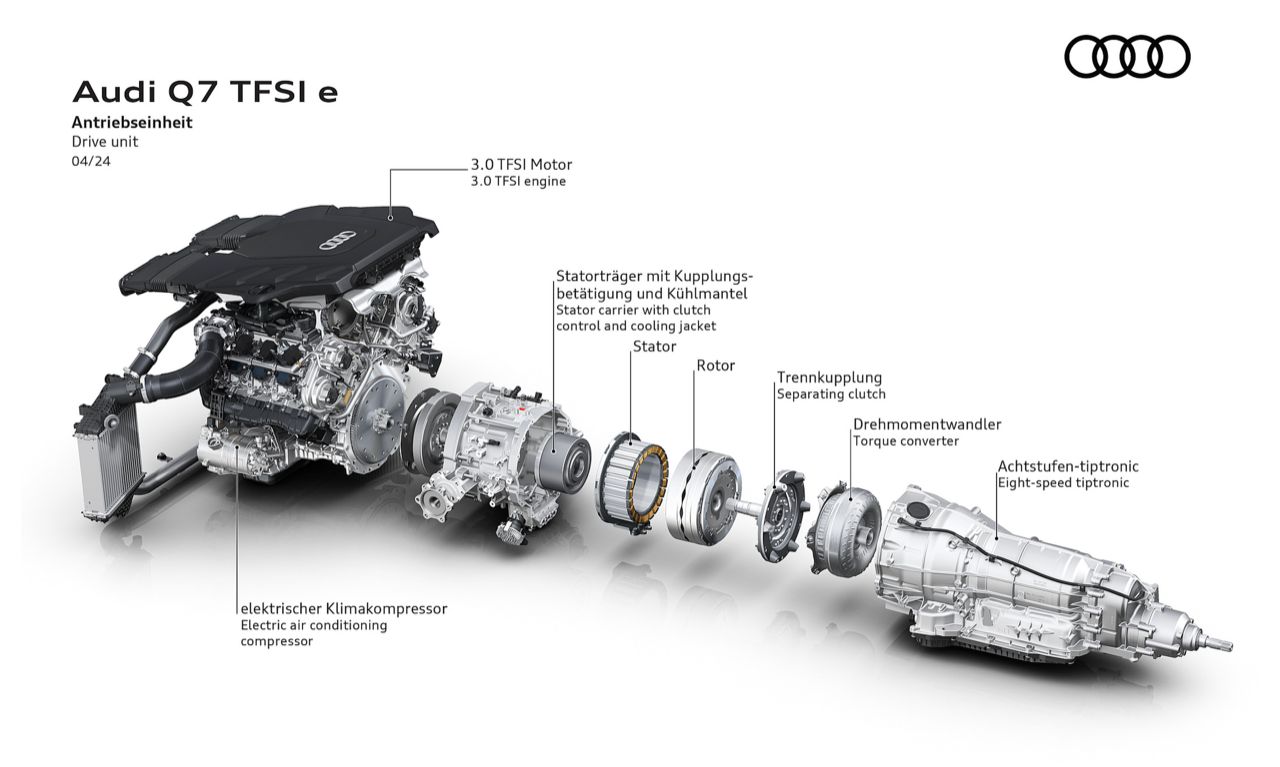 Audi Q7 TFSI e
Antriebseinheit
Drive unit
04/24

3.0 TFSI Motor
3.0 TFSI engine

Statorträger mit Kupplungsbetätigung und Kühlmantel
Stator carrier with clutch control and cooling jacket

Stator

Rotor

Trennkupplung
Separating clutch

Drehmomentwandler
Torque converter

Achtstufen-tiptronic
Eight-speed tiptronic

elektrischer Klimakompressor
Electric air conditioning compressor