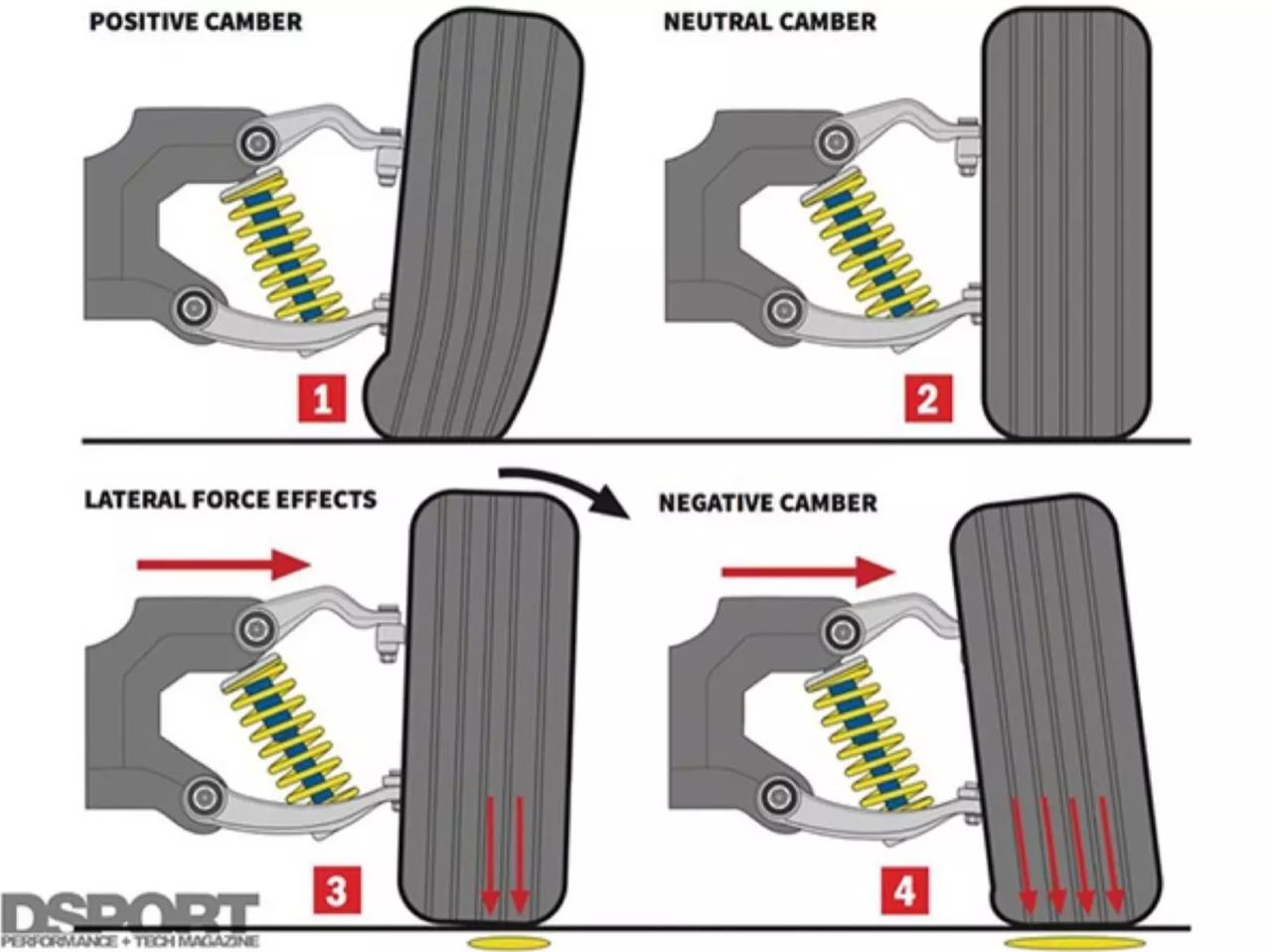 POSITIVE CAMBER

1

NEUTRAL CAMBER

2

LATERAL FORCE EFFECTS

3

NEGATIVE CAMBER

4

DSPORT
PERFORMANCE + TECH MAGAZINE