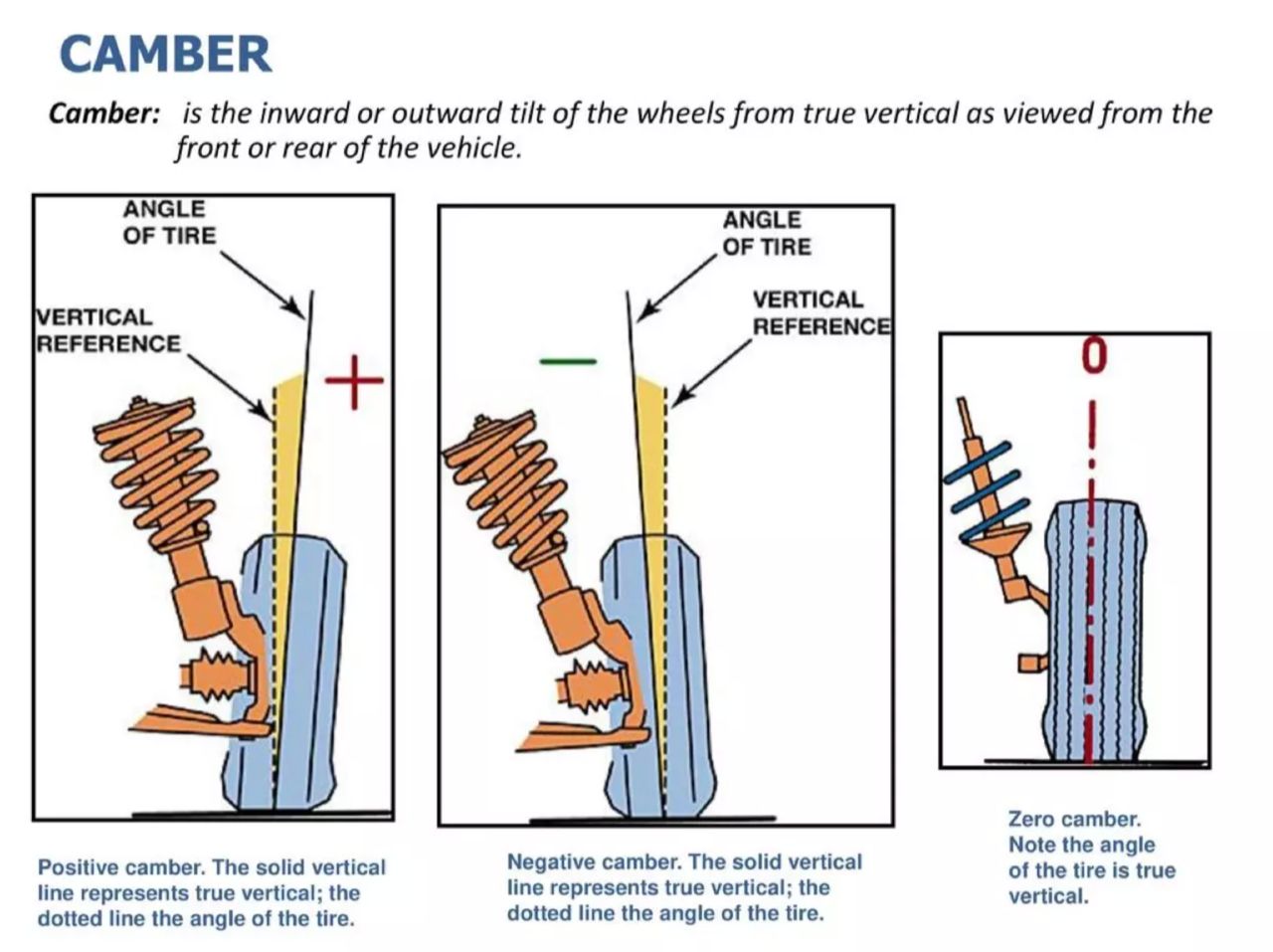 CAMBER

Camber: is the inward or outward tilt of the wheels from true vertical as viewed from the front or rear of the vehicle.

ANGLE OF TIRE

VERTICAL REFERENCE

+

Positive camber. The solid vertical line represents true vertical; the dotted line the angle of the tire.

ANGLE OF TIRE

VERTICAL REFERENCE

−

Negative camber. The solid vertical line represents true vertical; the dotted line the angle of the tire.

0

Zero camber. Note the angle of the tire is true vertical.